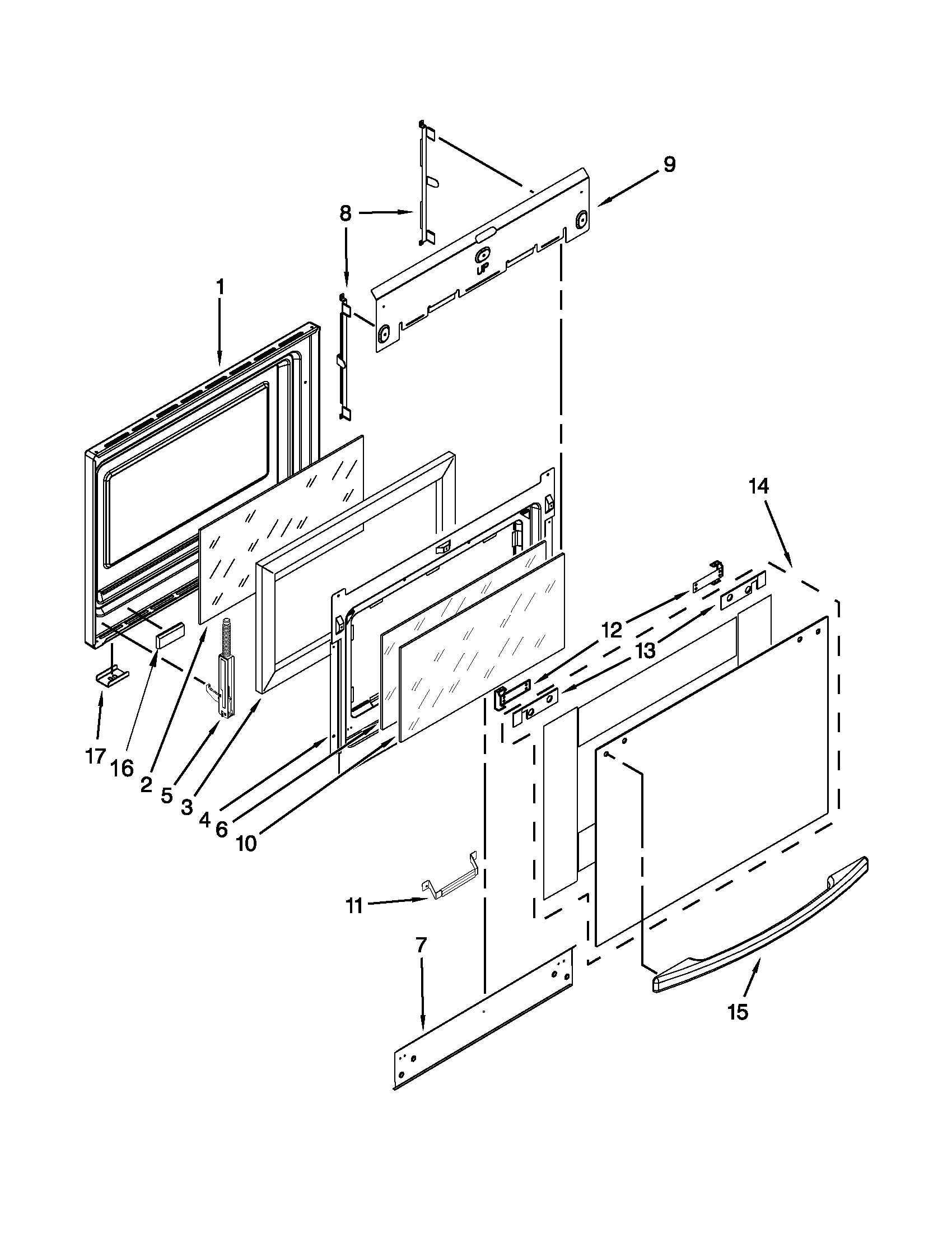 9
8
UP
1
14
12
13
17
16
2
5
3
4
6
10
11
7
15