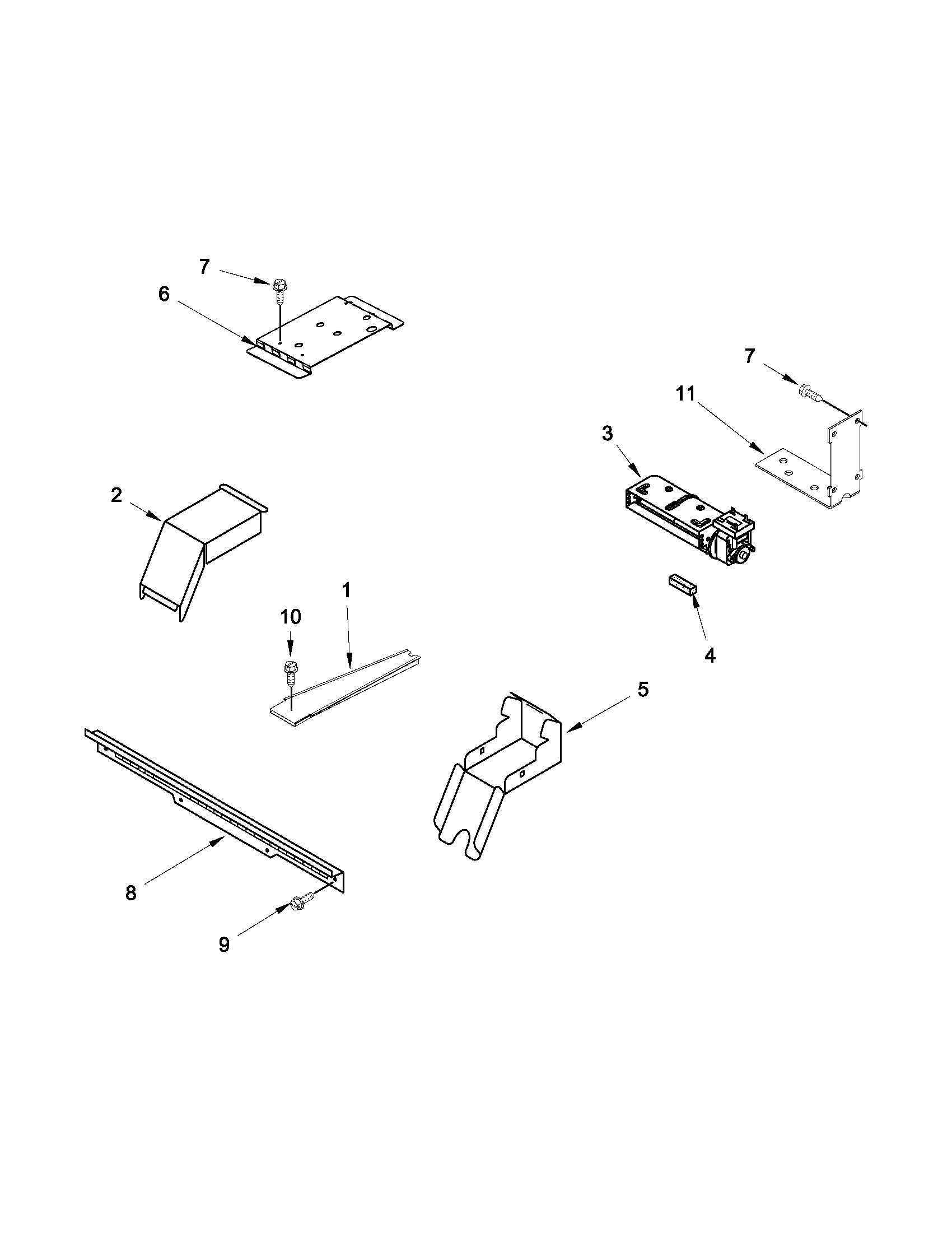 7
6
7
11
3
2
1
10
4
5
8
9