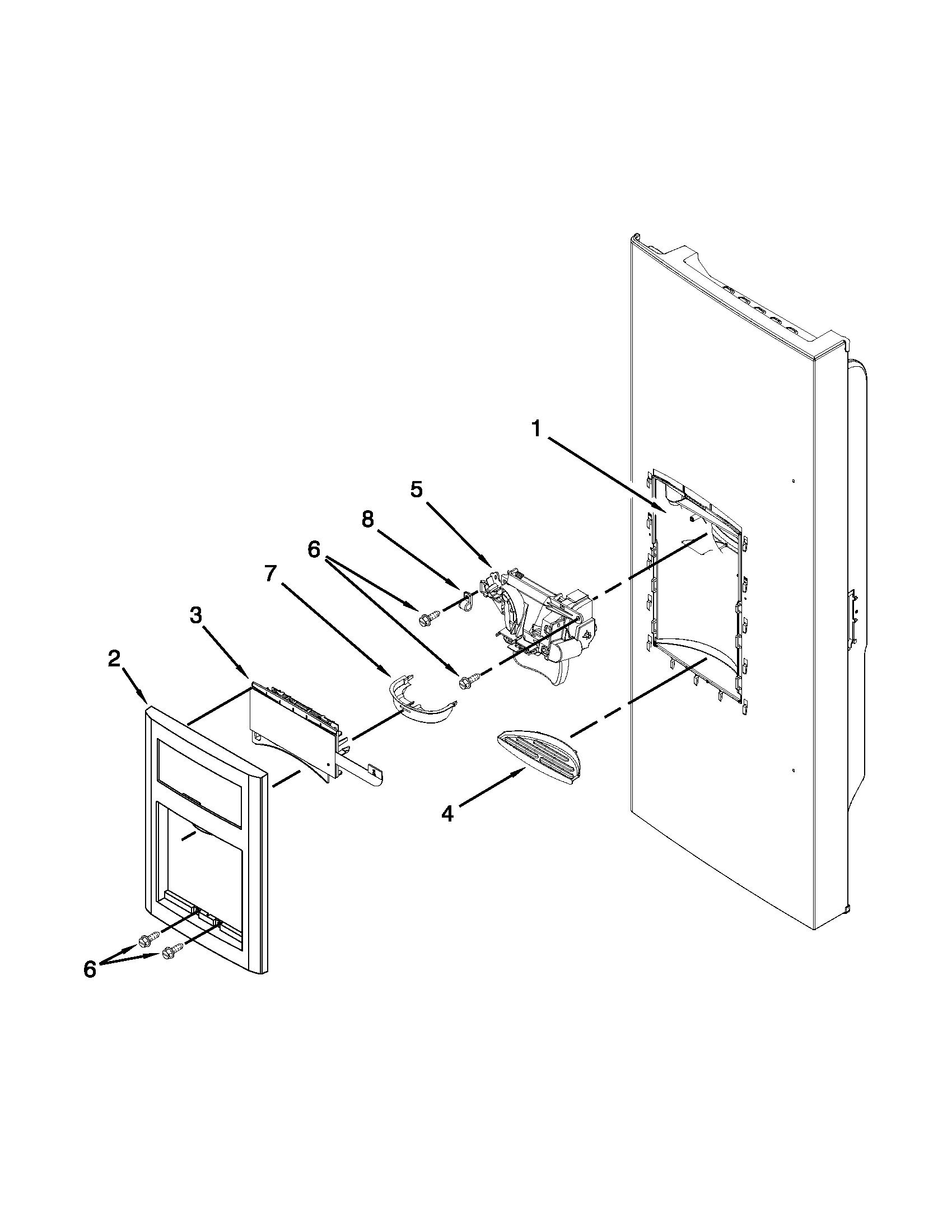 1
5
8
6
7
3
2
4
6