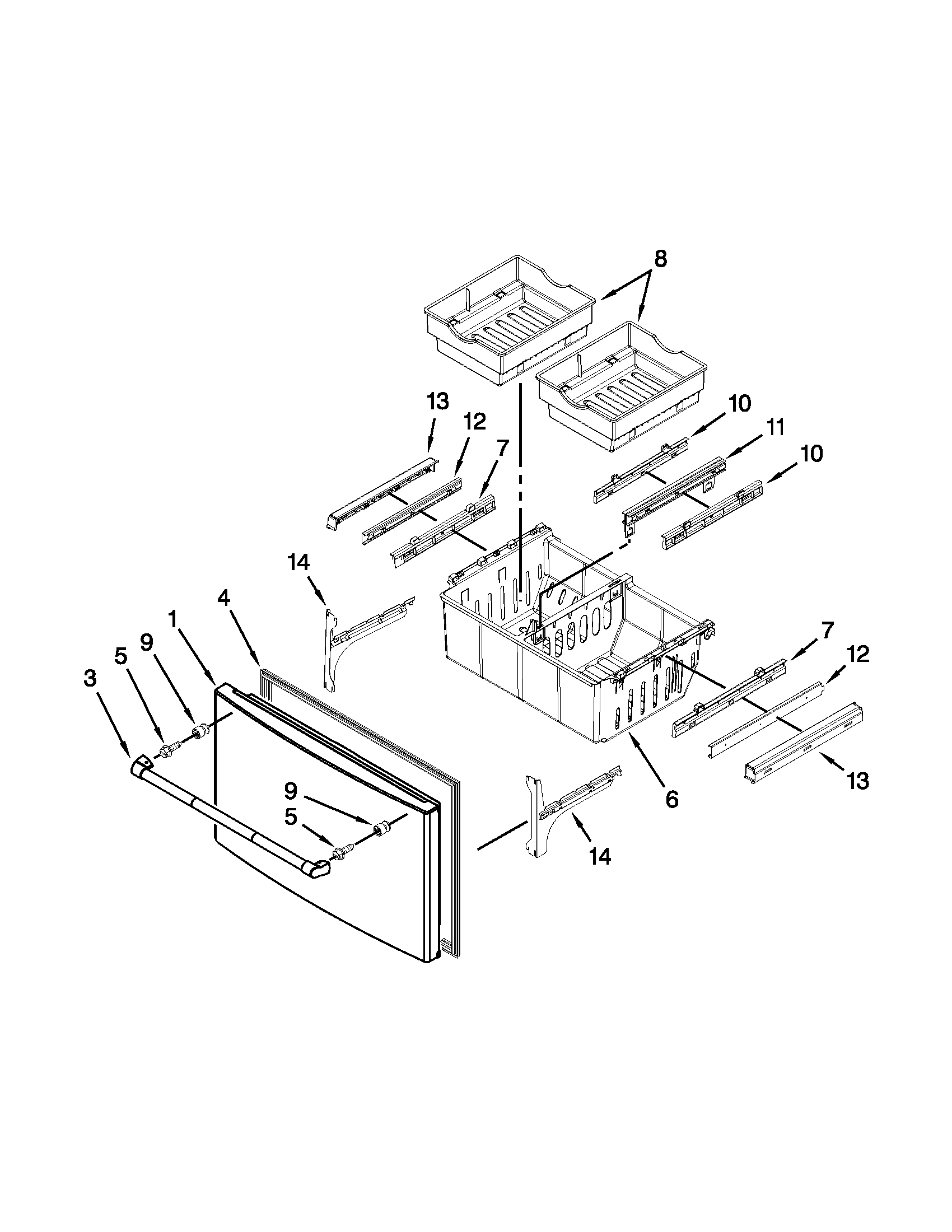 8
13
12
7
10
11
10
14
4
1
9
5
3
7
12
13
6
9
5
14