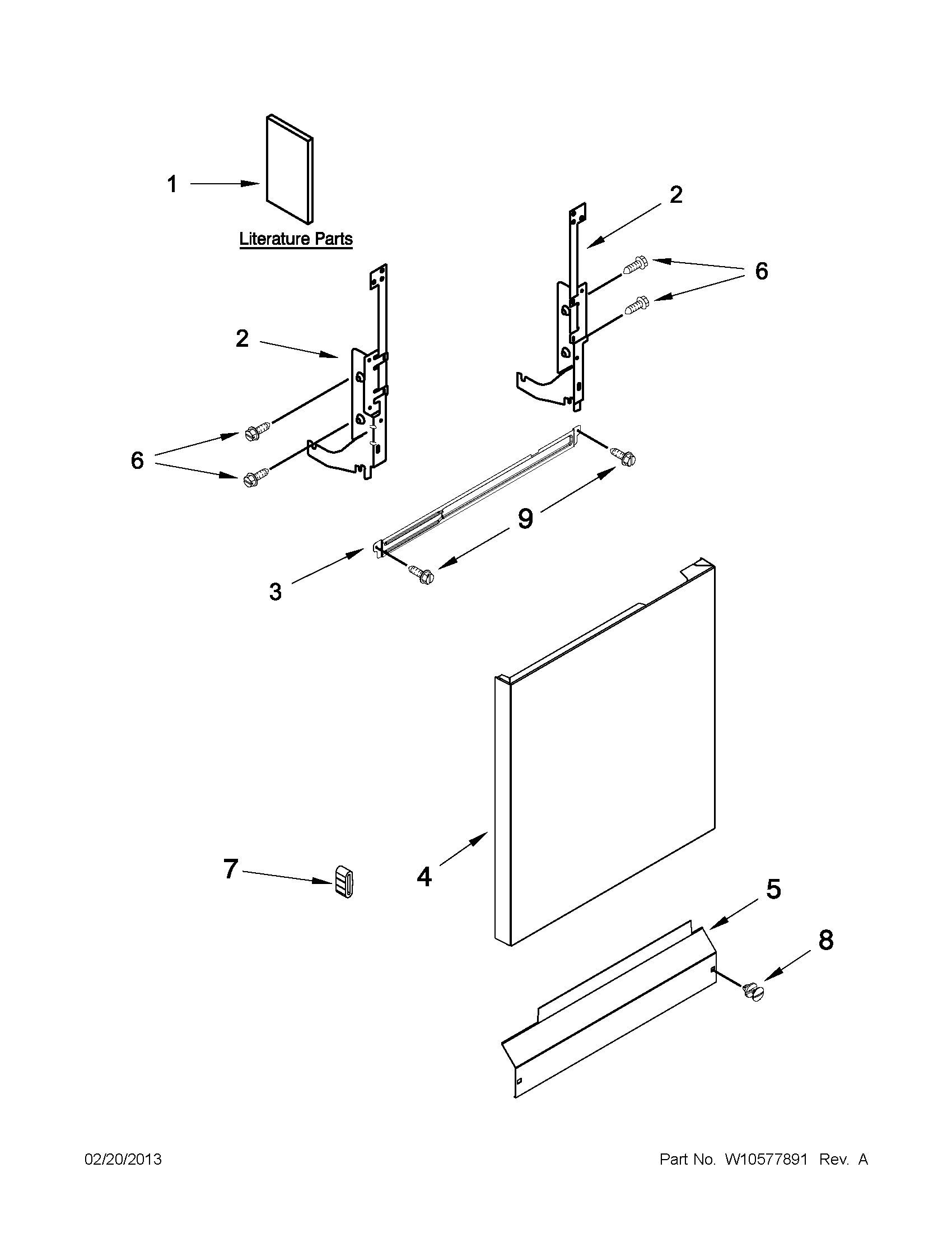 1

Literature Parts

2

6

2

6

9

3

7

4

5

8

02/20/2013

Part No. W10577891 Rev. A