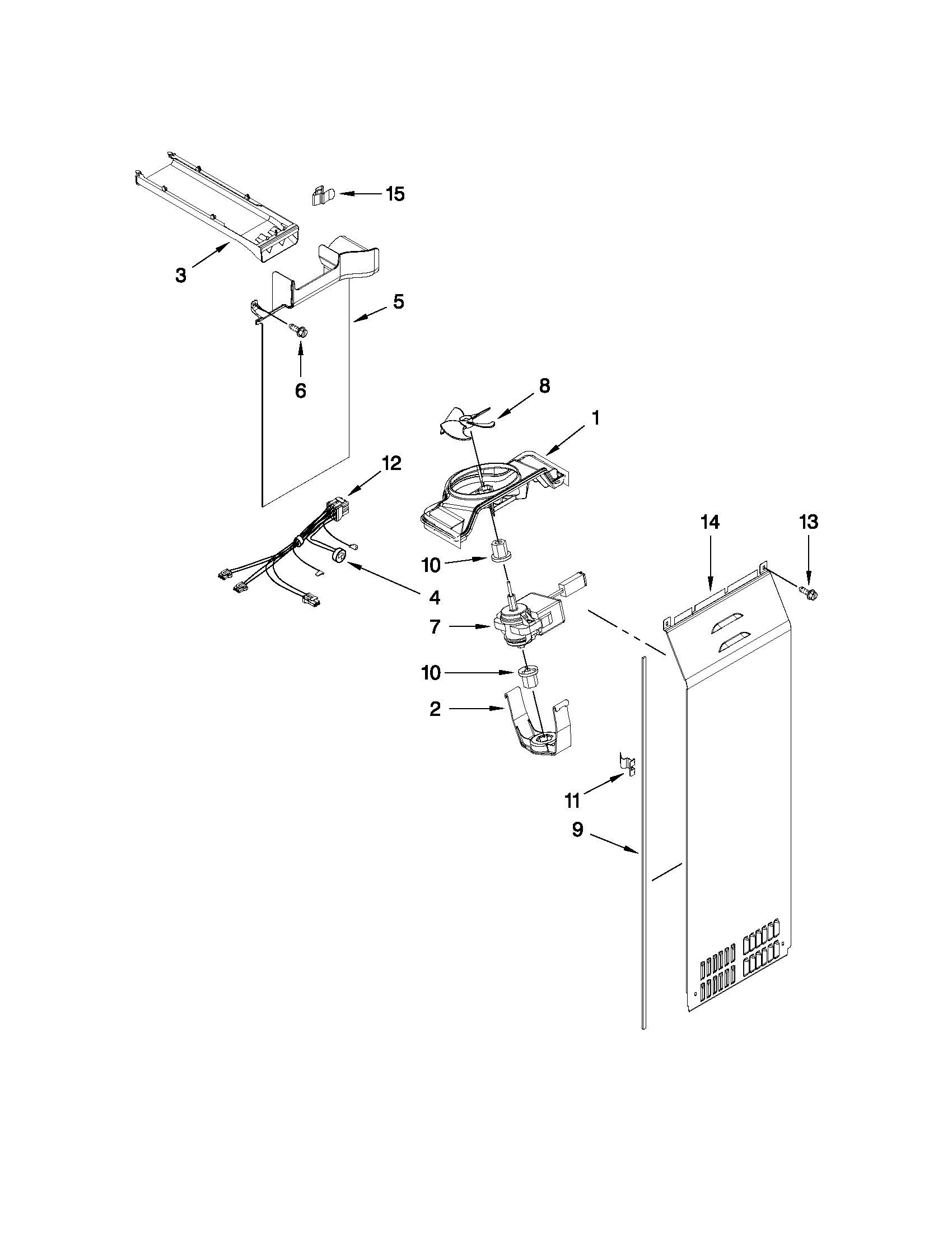 15

3

5

6

8

1

12

14

13

10

4

7

10

2

11

9