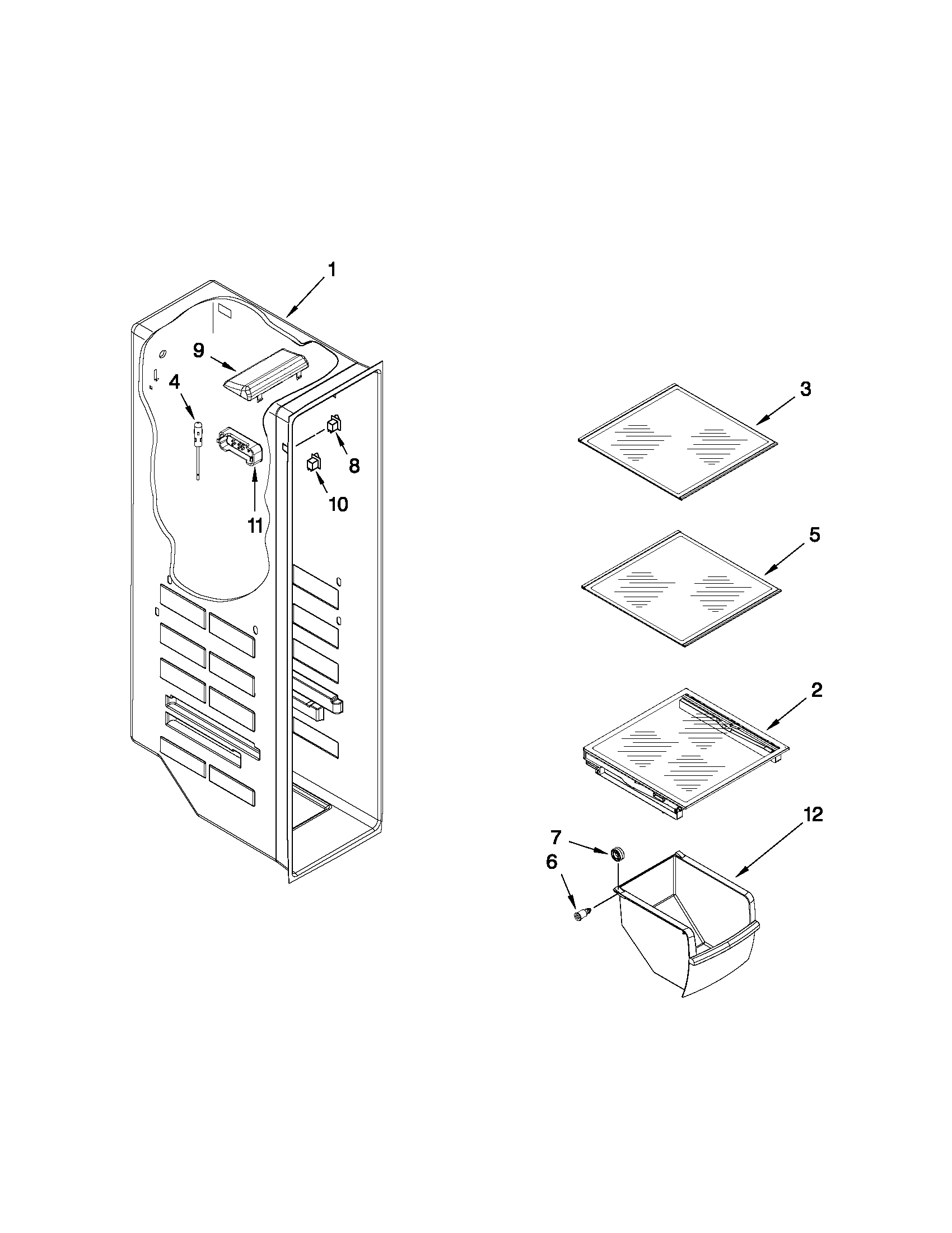 1
9
4
8
10
11
3
5
2
12
7
6