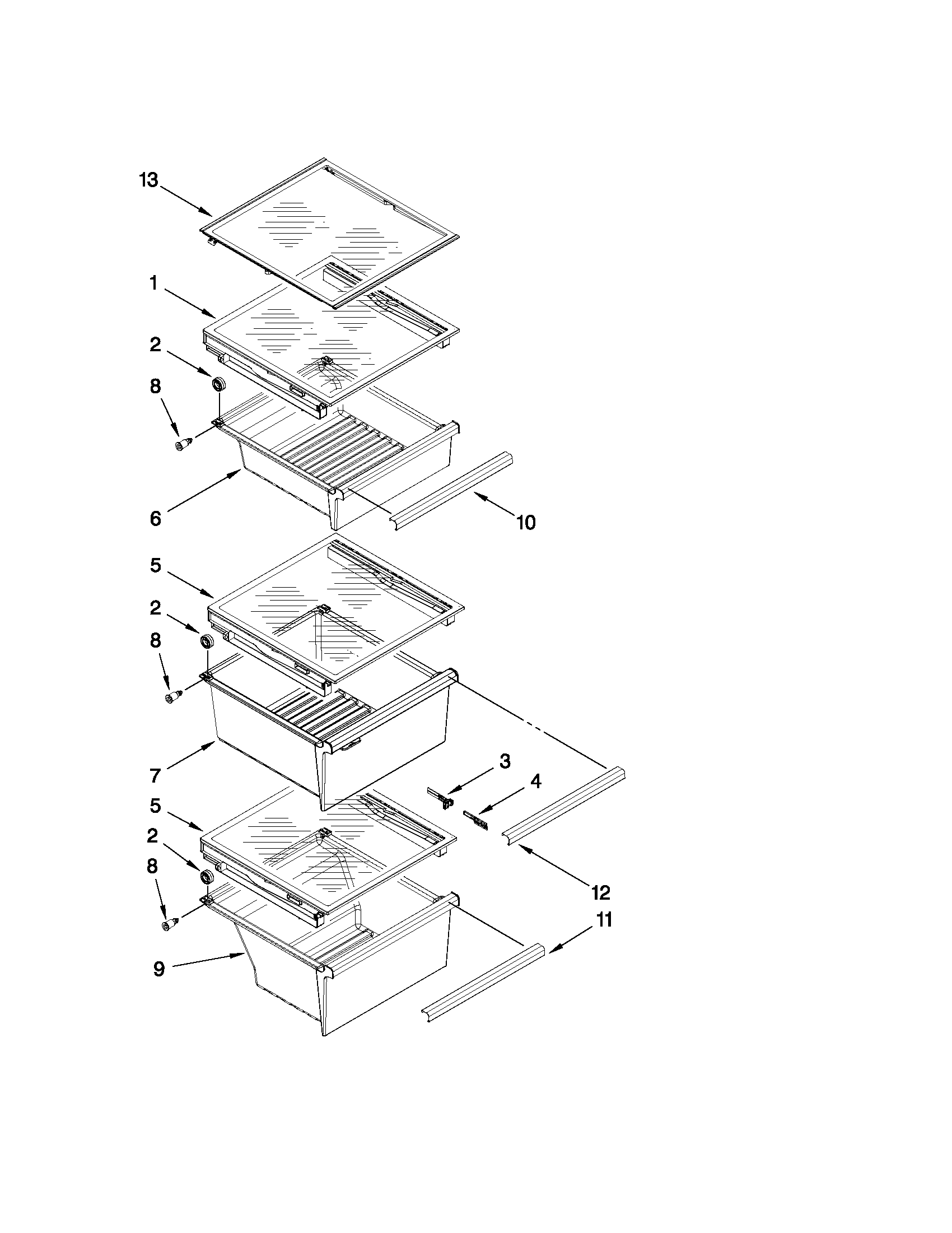 13
1
2
8
6
10
5
2
8
7
3
4
5
2
8
12
11
9