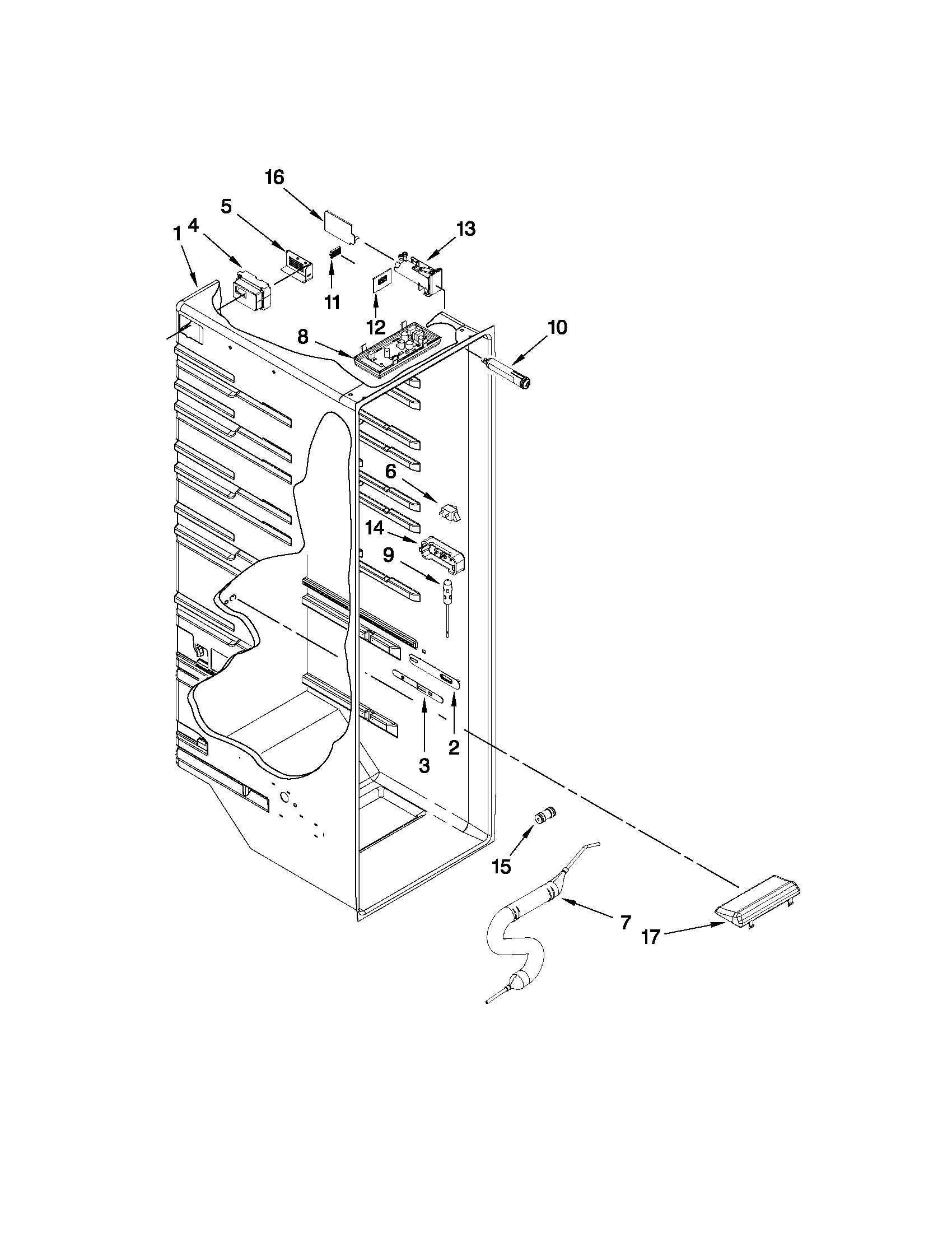 16
5
1
4
13
11
12
8
10
6
14
9
3
2
15
7
17