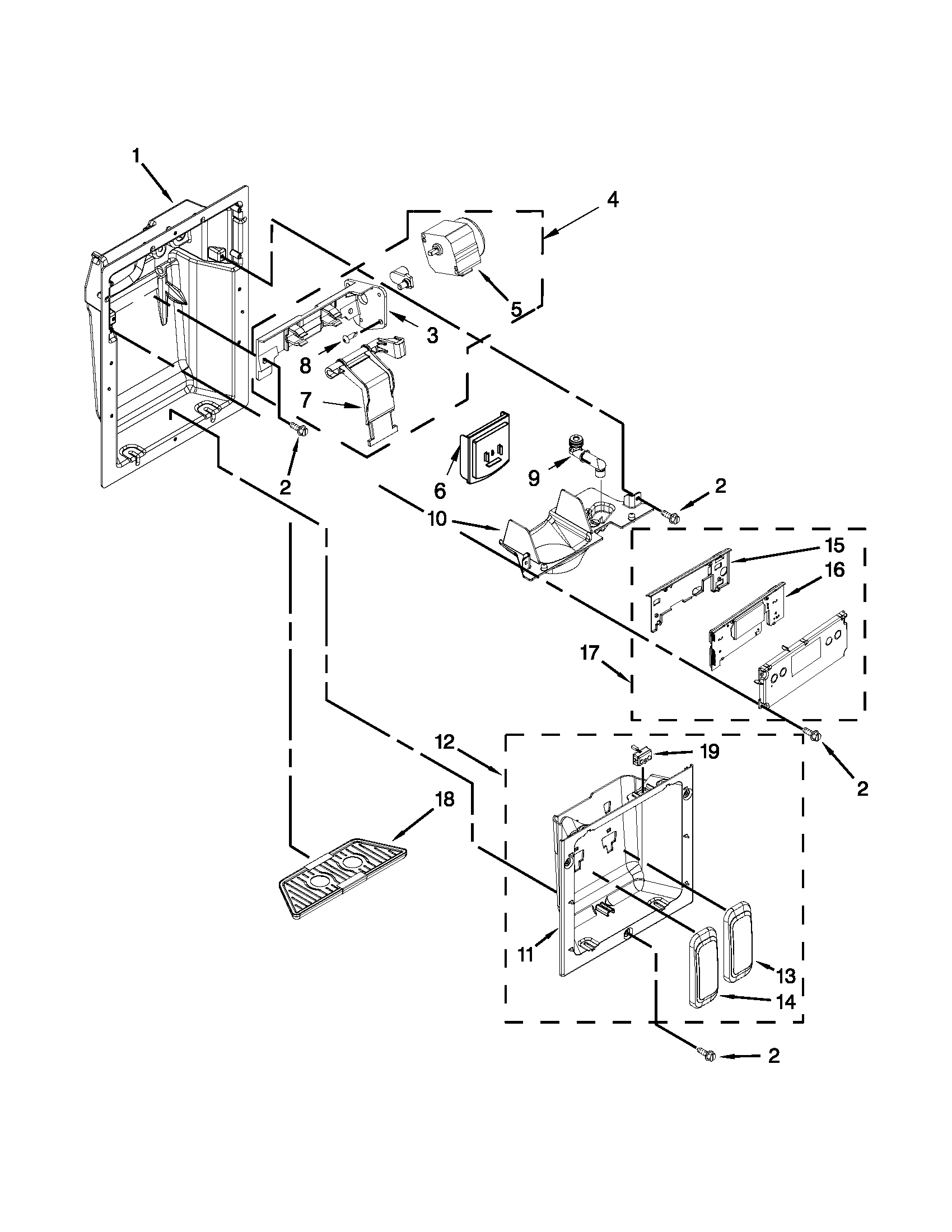 1
4
5
3
8
7
2
6
9
2
10
15
16
17
2
12
19
18
11
13
14
2