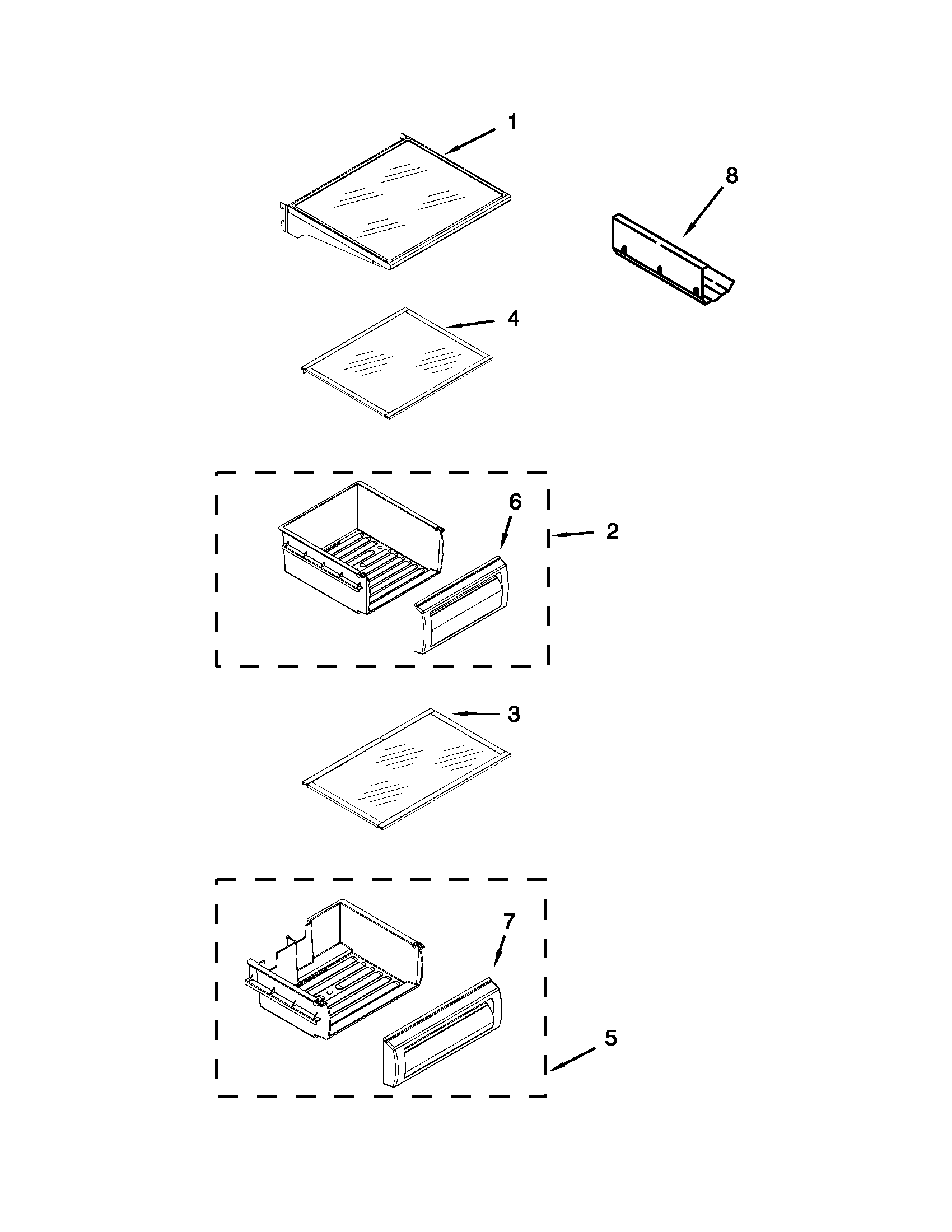 1
8
4
6
2
3
7
5