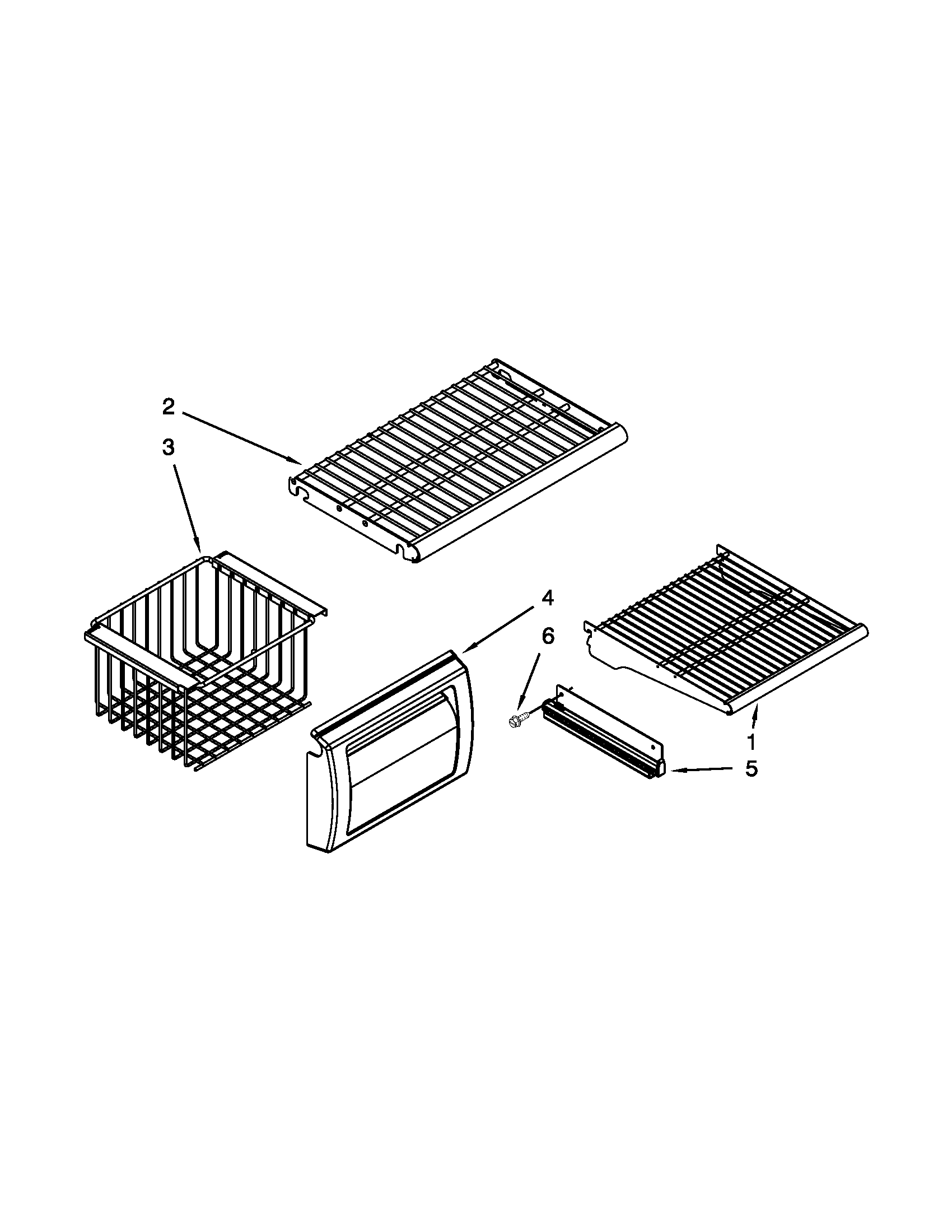 2
3
4
6
1
5