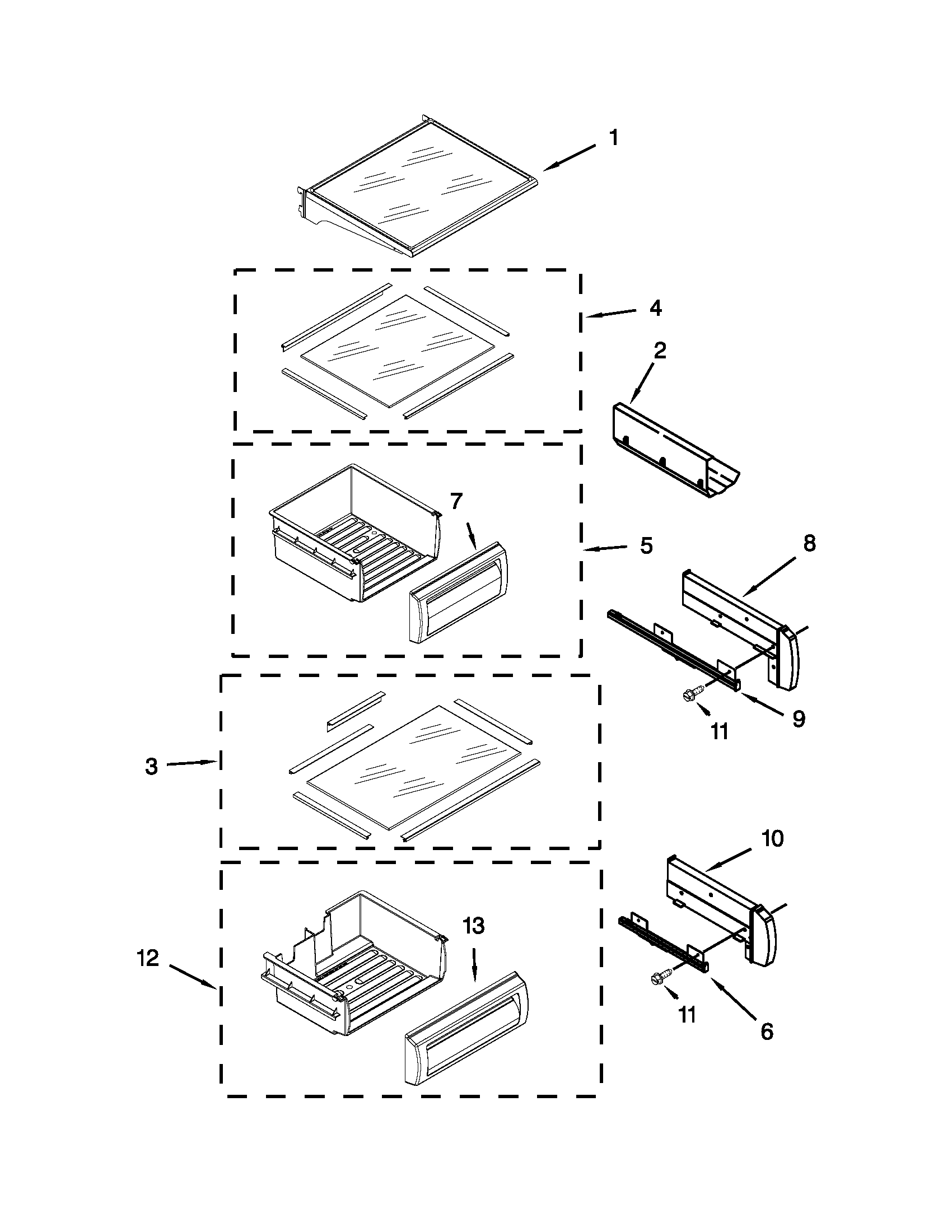 1
4
2
7
5
8
9
11
3
10
13
12
11
6