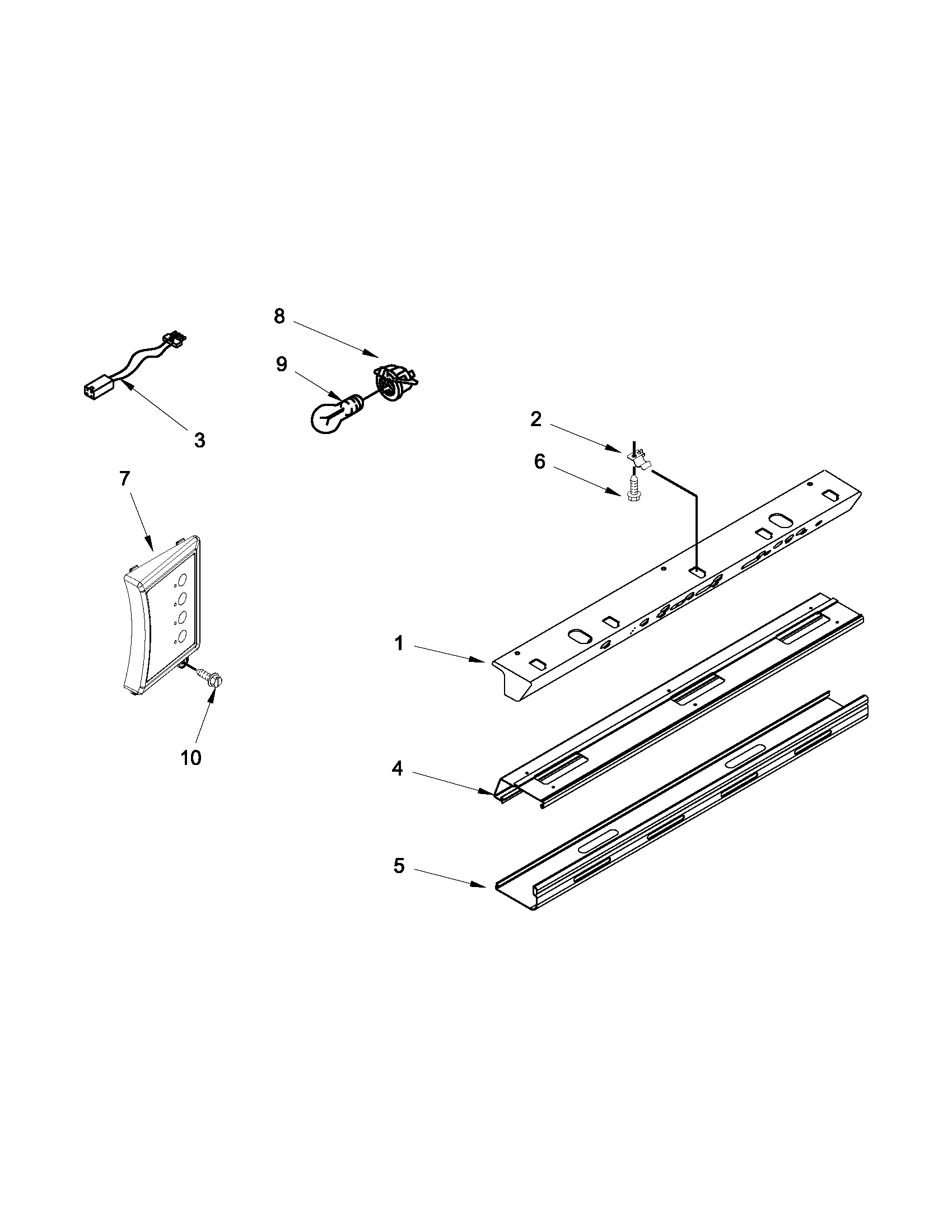 8
9
3
2
6
7
1
10
4
5