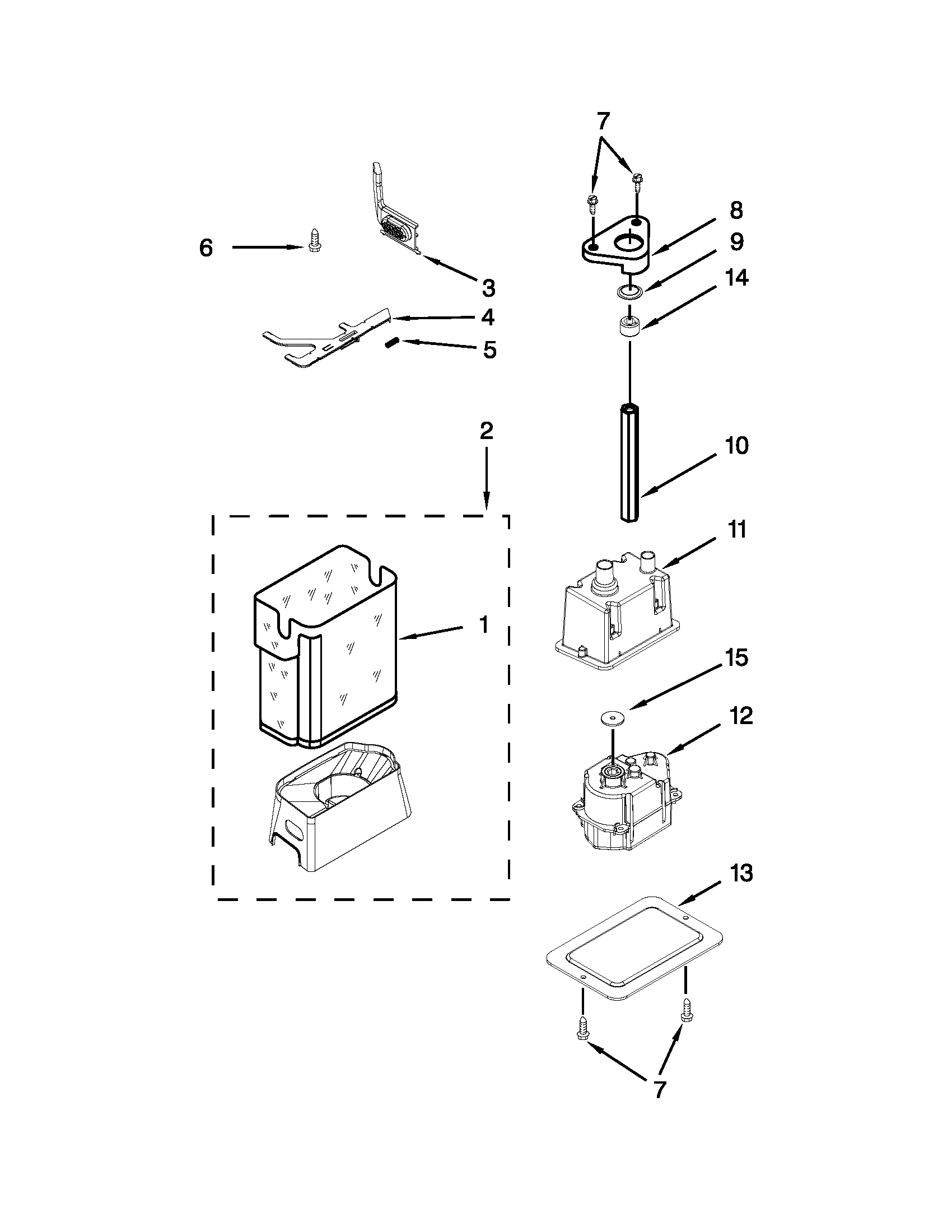 7
8
9
14
6
3
4
5
2
10
11
1
15
12
13
7