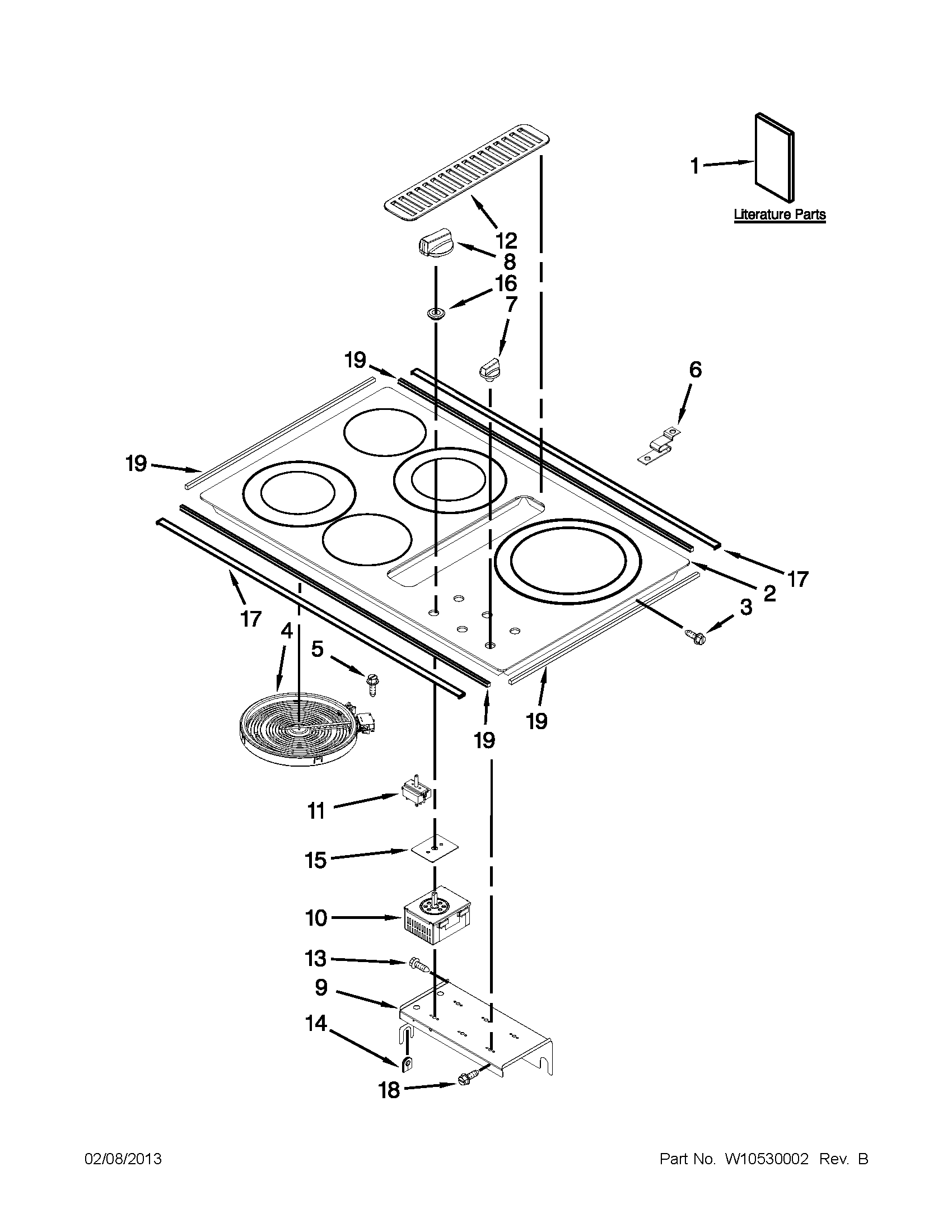 1
Literature Parts
12
8
16
7
19
6
19
17
2
3
17
4
5
19
19
11
15
10
13
9
14
18

02/08/2013
Part No. W10530002 Rev. B