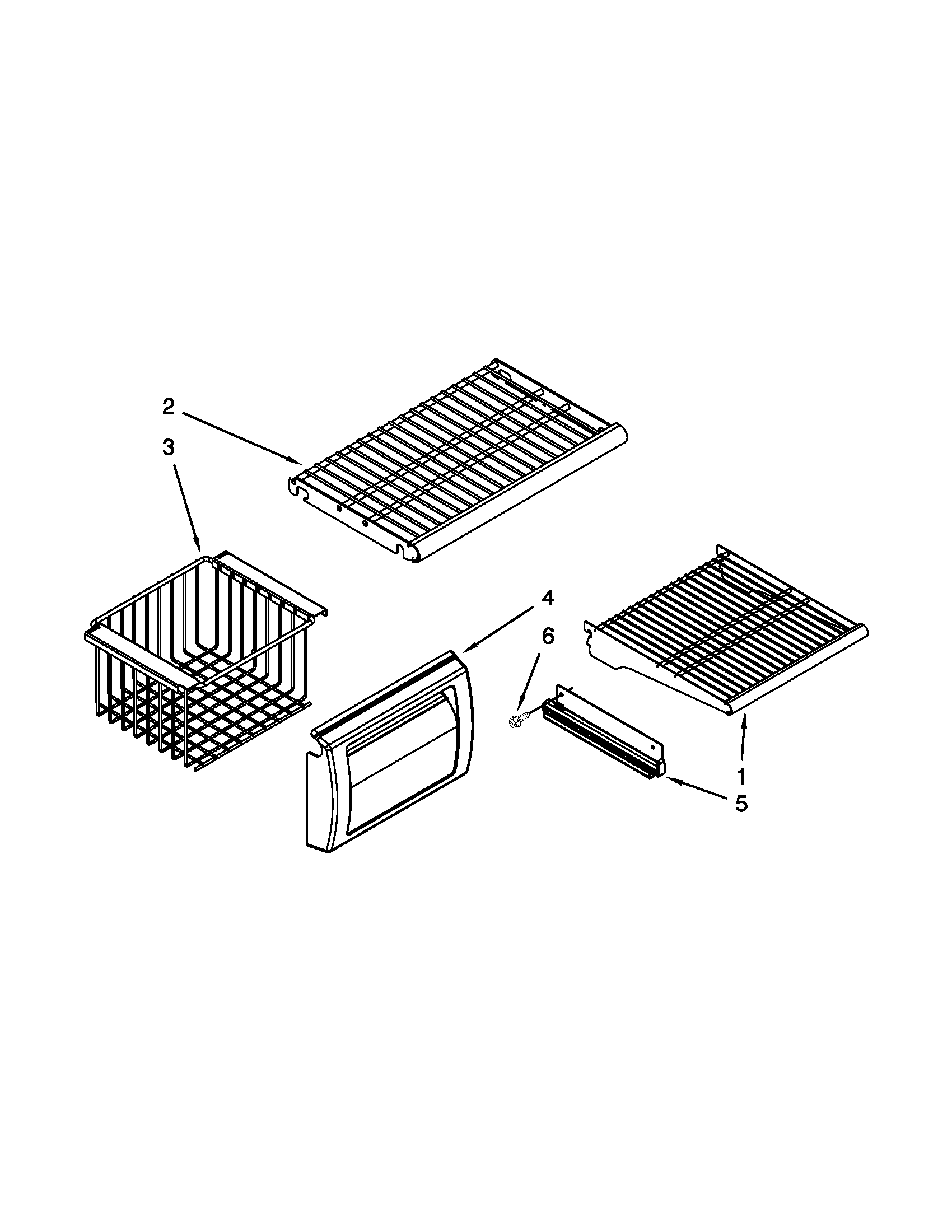 2
3
4
6
1
5