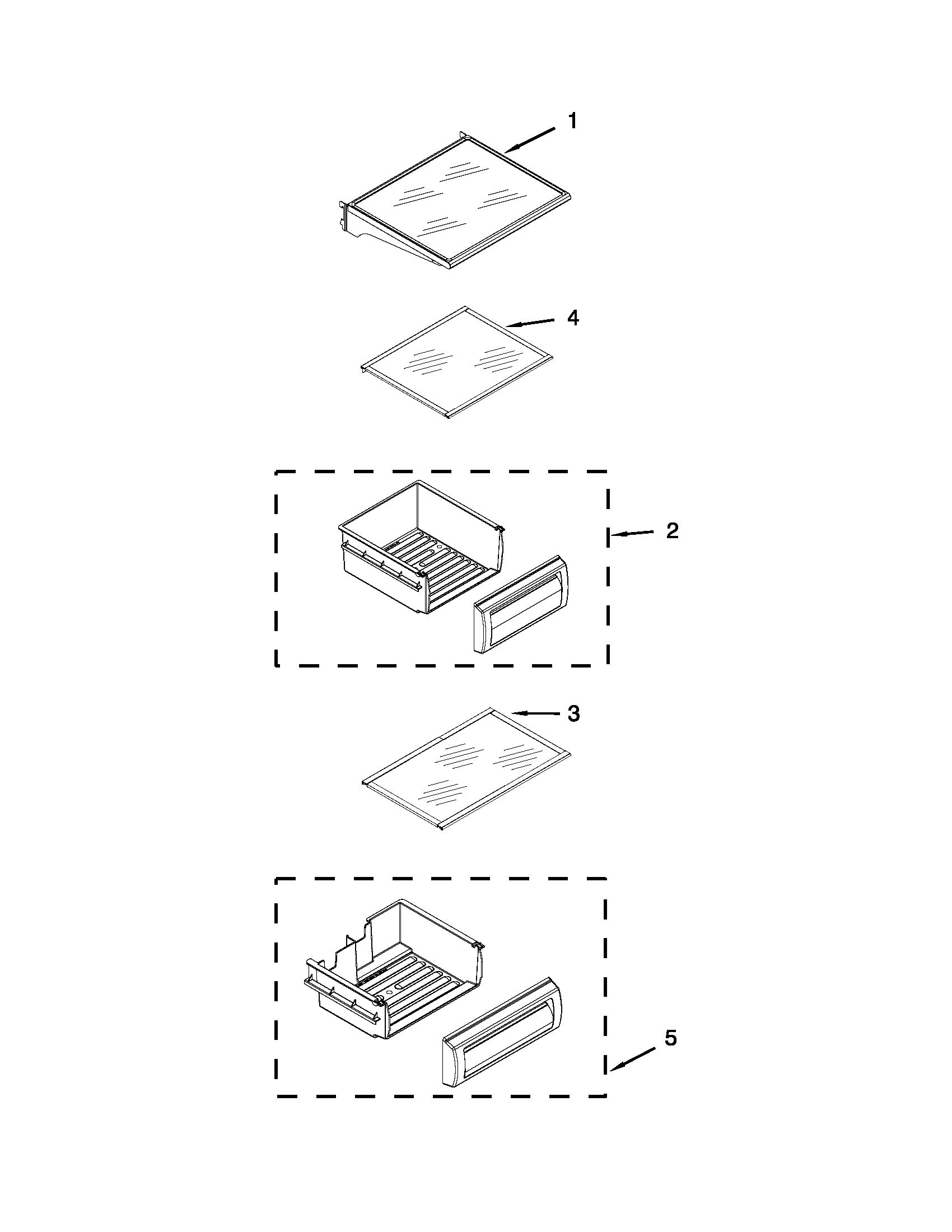 1

4

2

3

5