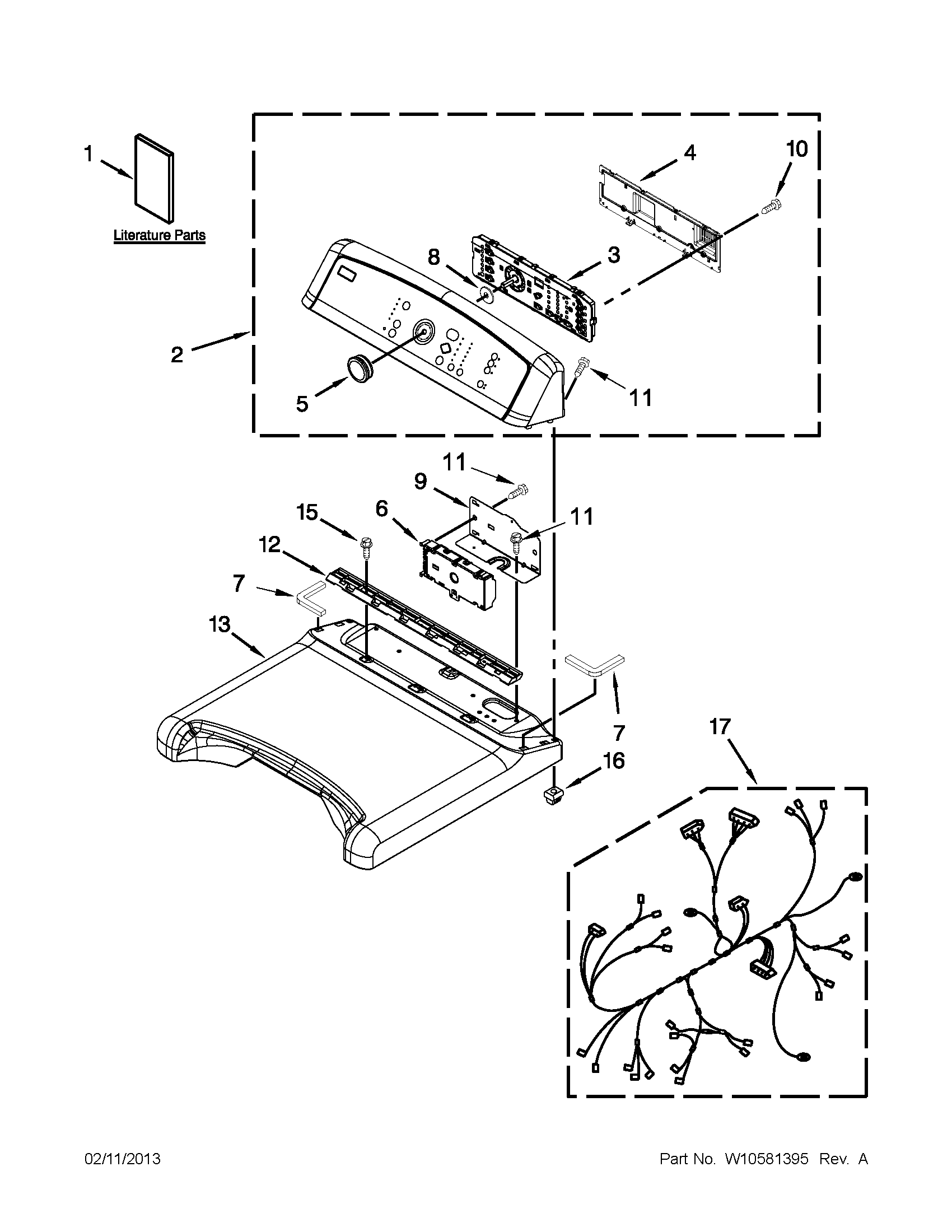 1

Literature Parts

4

10

8

3

2

5

11

11

9

15

6

11

12

7

13

7

17

16

02/11/2013

Part No. W10581395 Rev. A