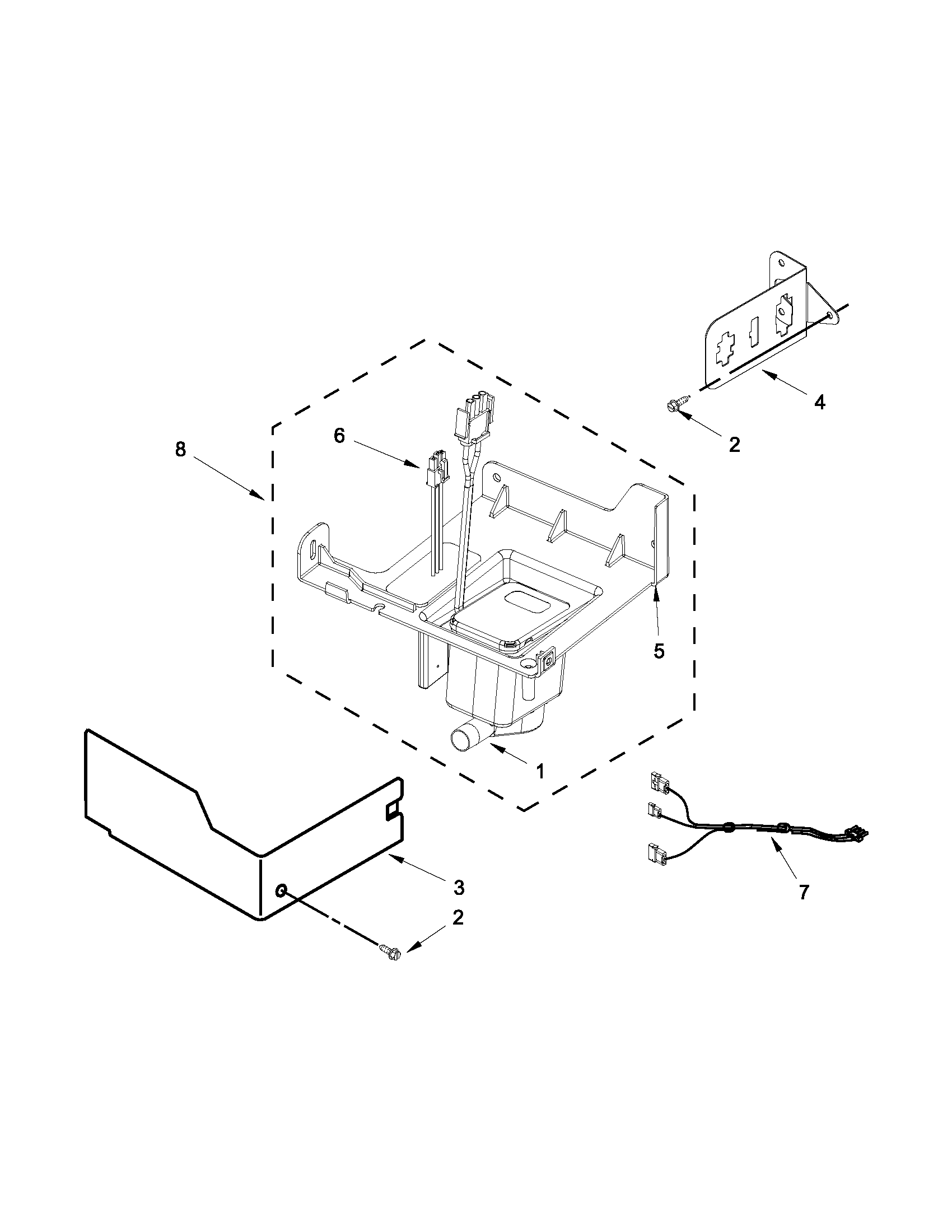 4

2

6

8

5

1

3

2

7