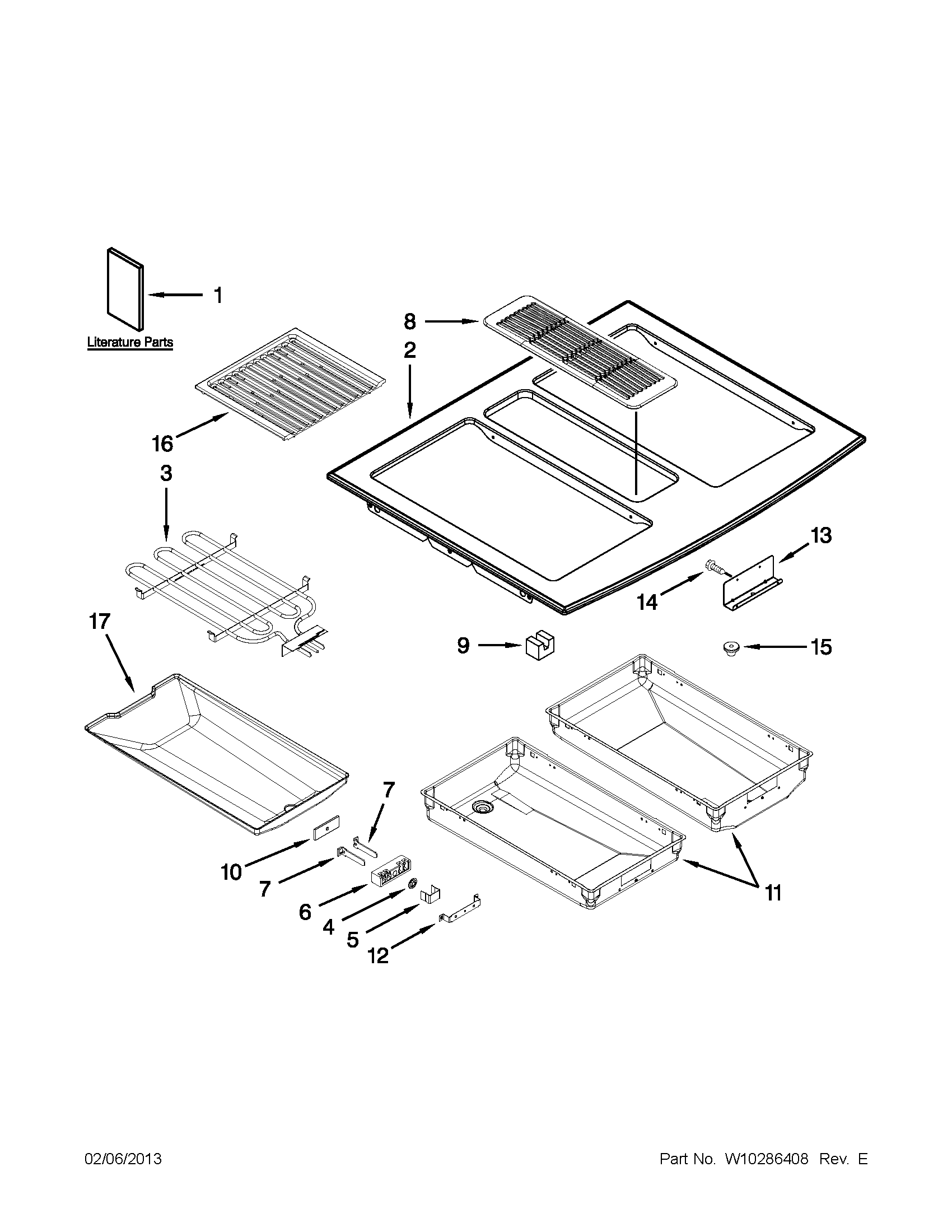 1

Literature Parts

8

2

16

3

13

14

17

9

15

7

10

7

6

4

5

12

11

02/06/2013

Part No. W10286408 Rev. E