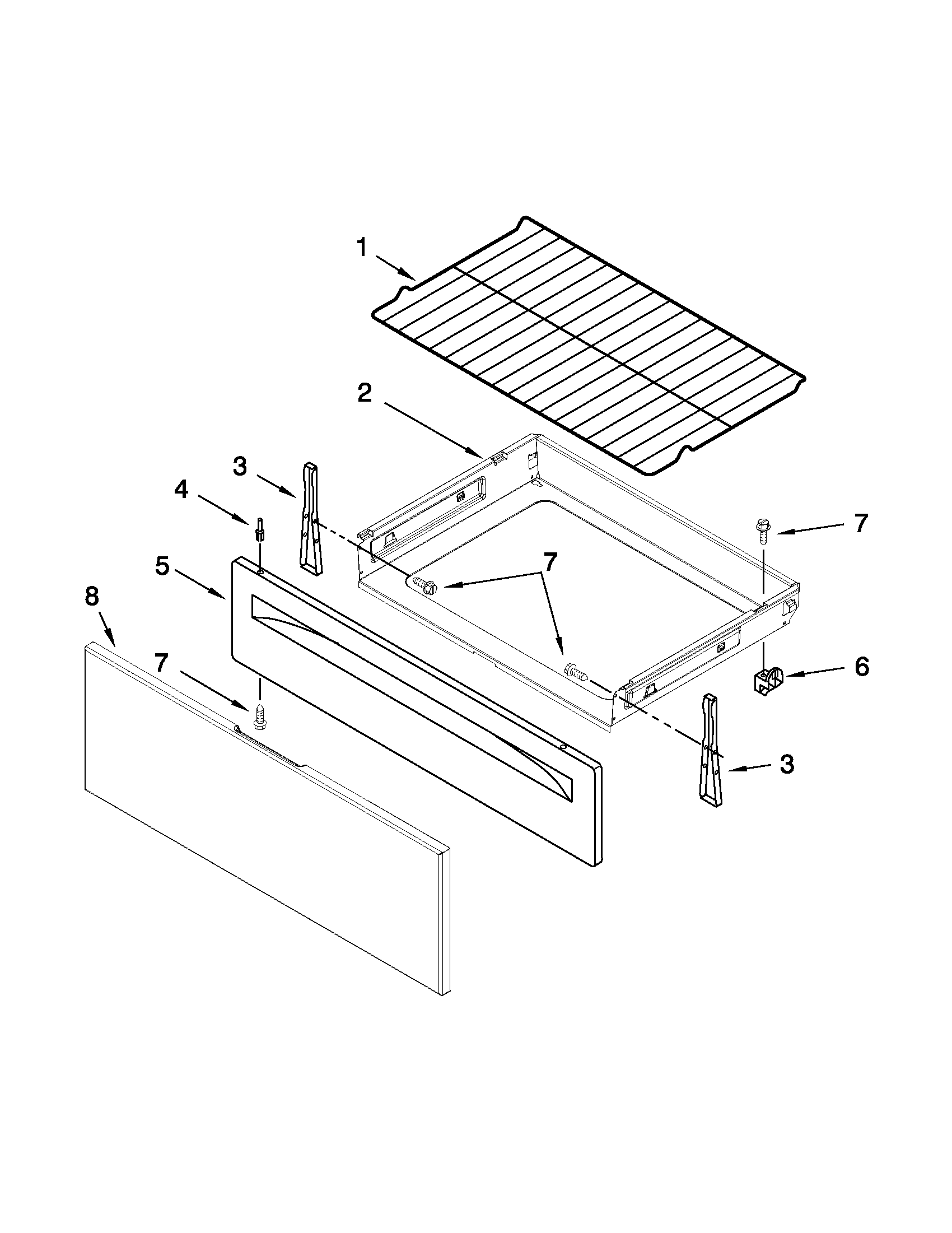 1
2
3
4
7
5
7
8
7
6
3