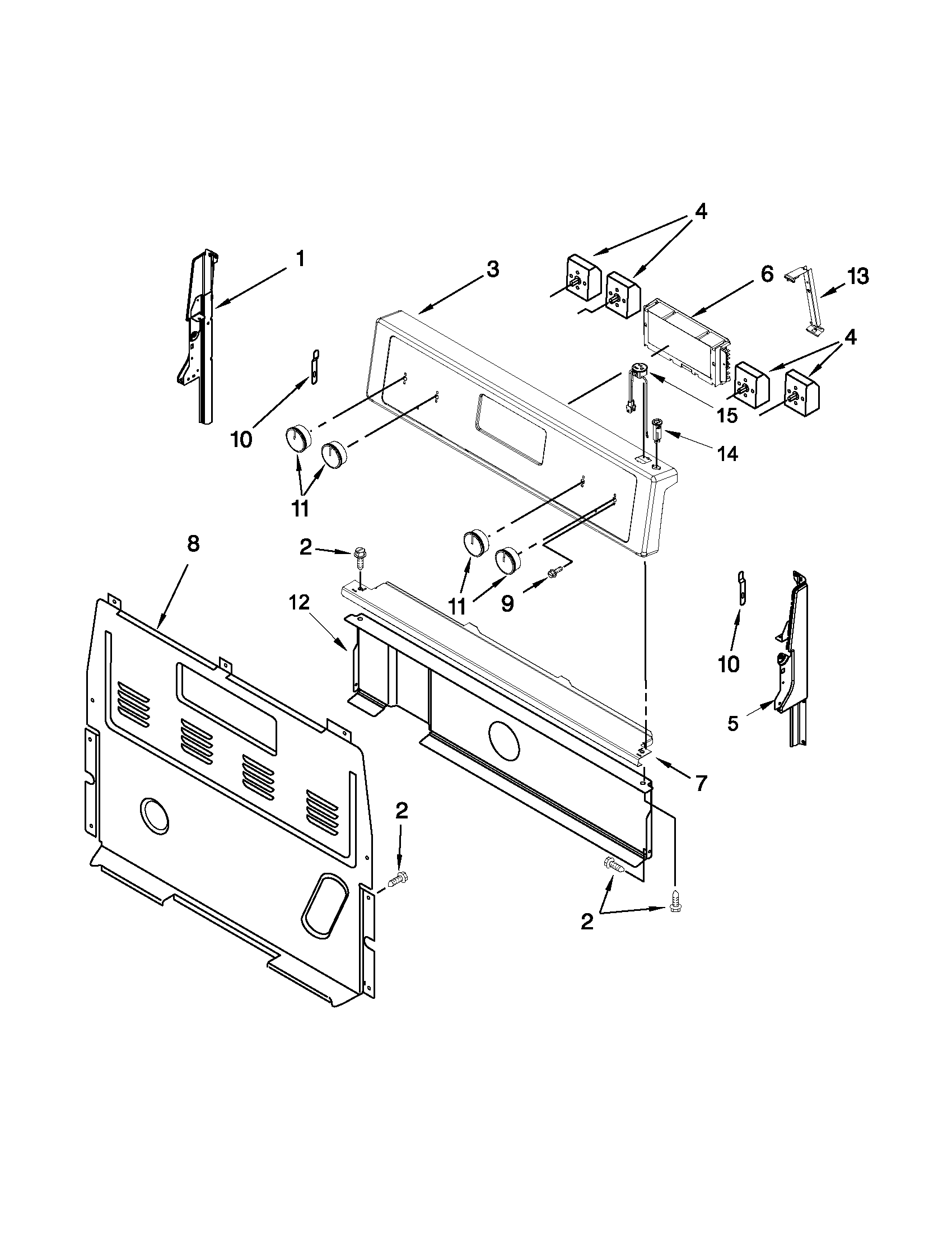 4
1
3
6
13
4
10
15
14
11
8
2
11
9
12
10
5
7
2
2