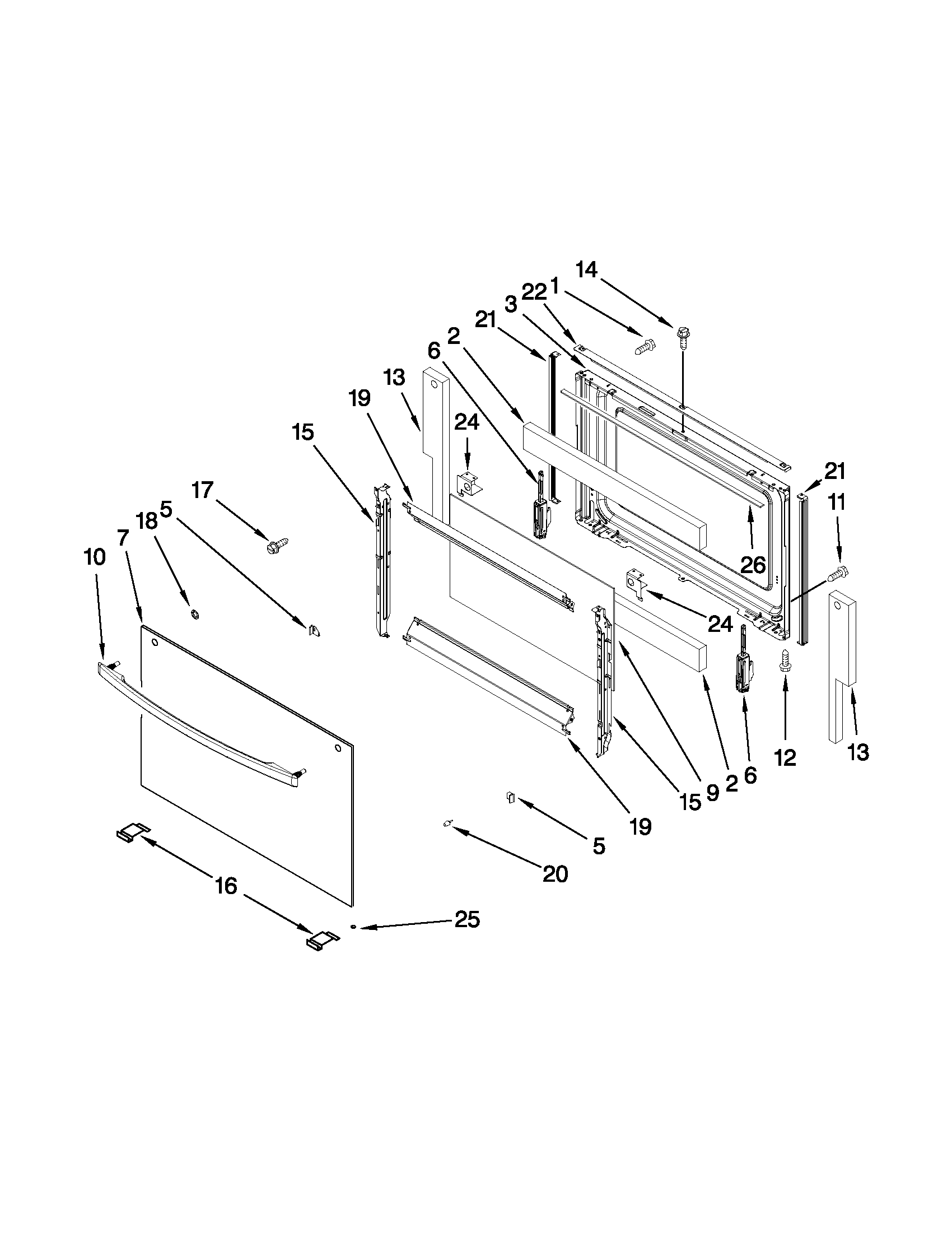 14
22
1
3
21
2
6
13
19
24
15
17
18
5
7
10
21
11
26
24
12
13
6
2
9
15
19
5
20
16
25