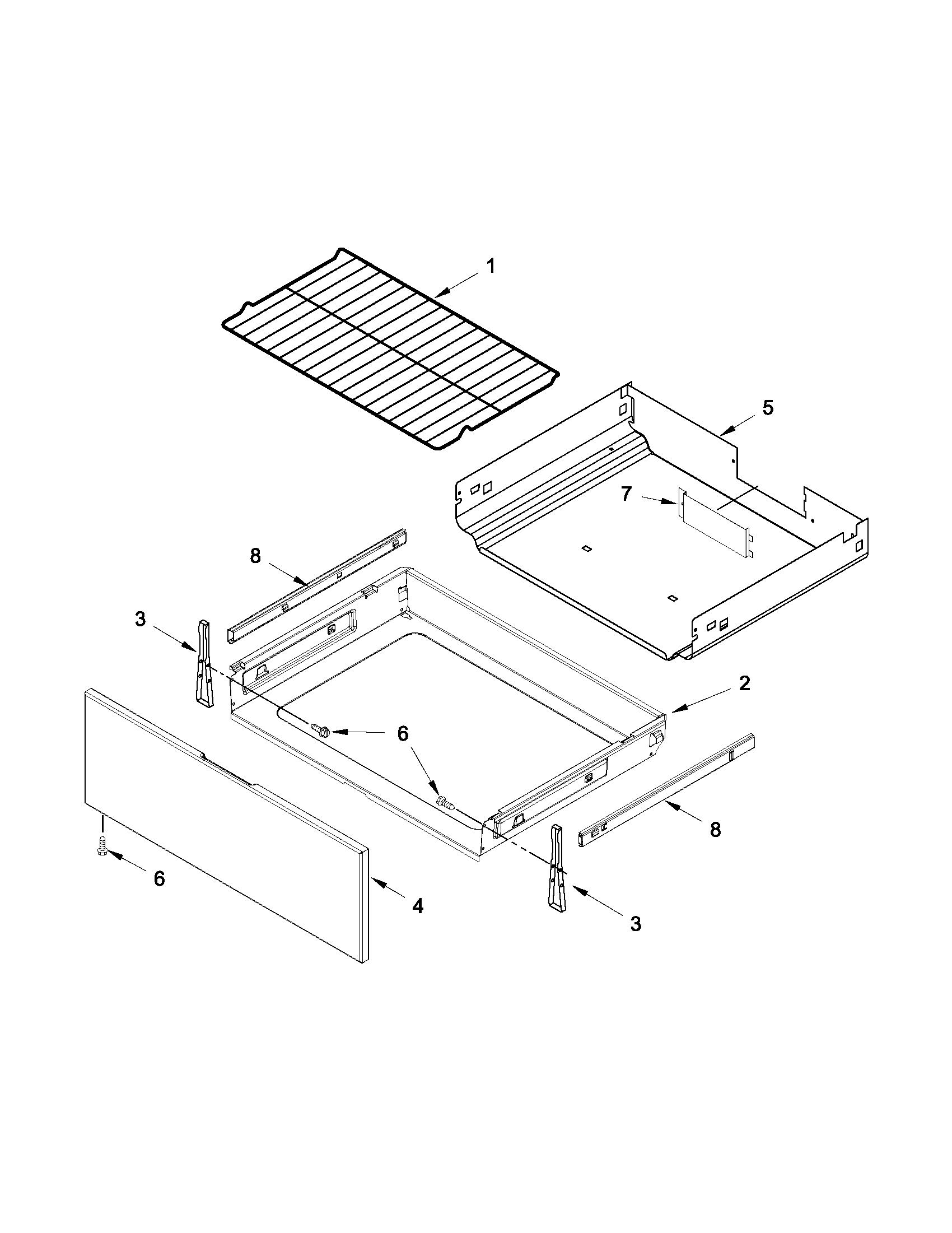 1
5
7
8
3
2
6
6
8
6
4
3