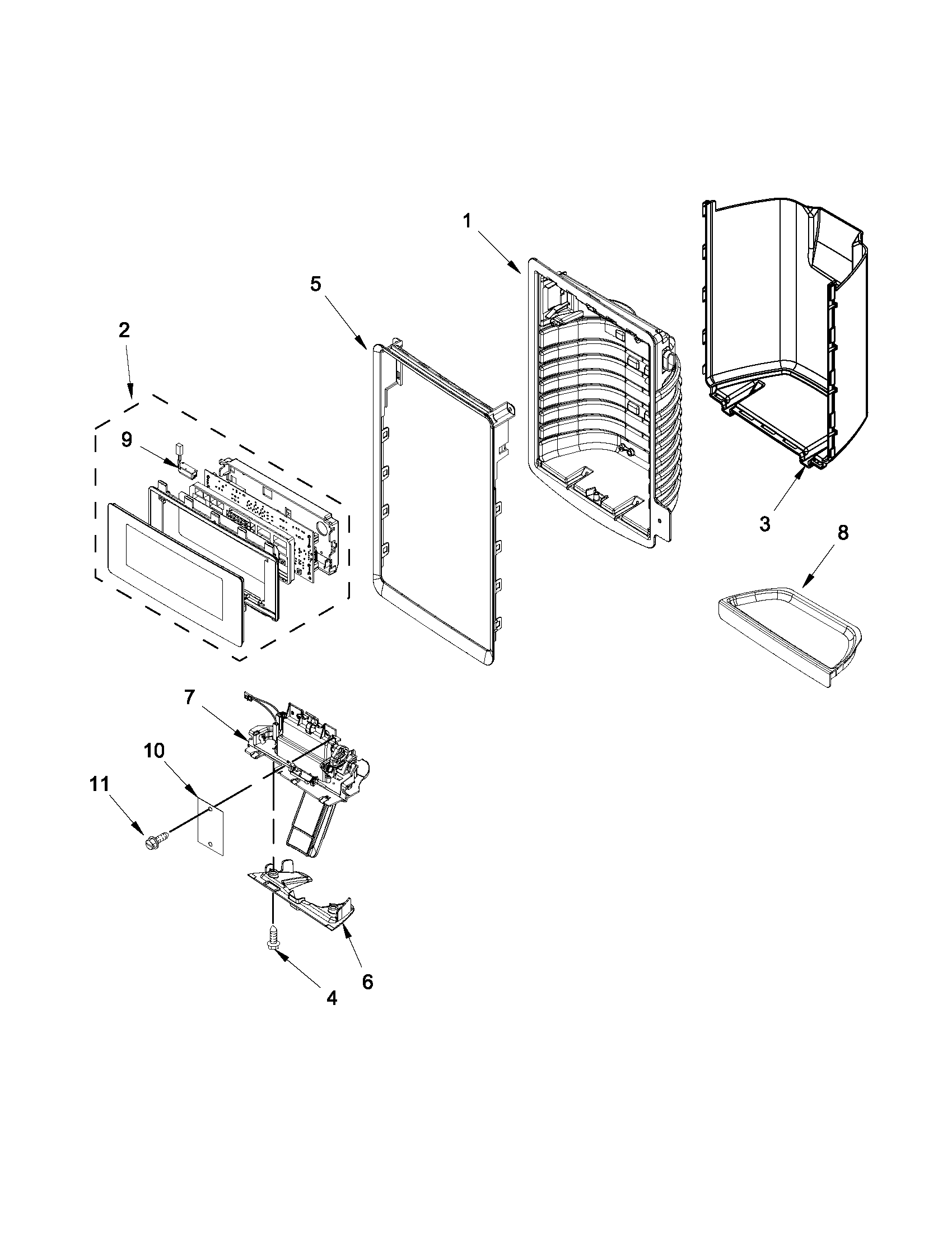 1
5
2
9
3
8
7
10
11
6
4