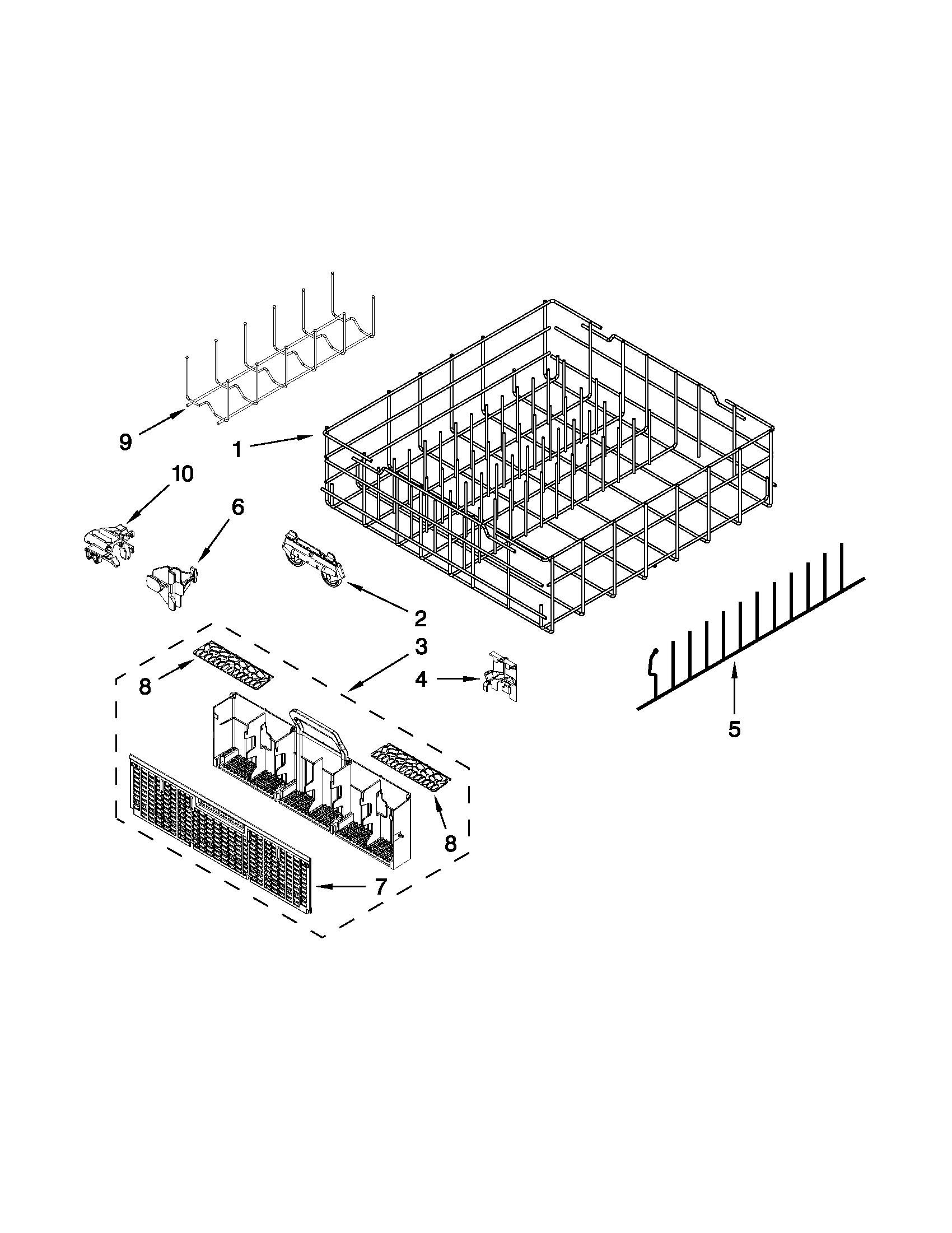 9
1
10
6
2
3
8
4
5
8
7