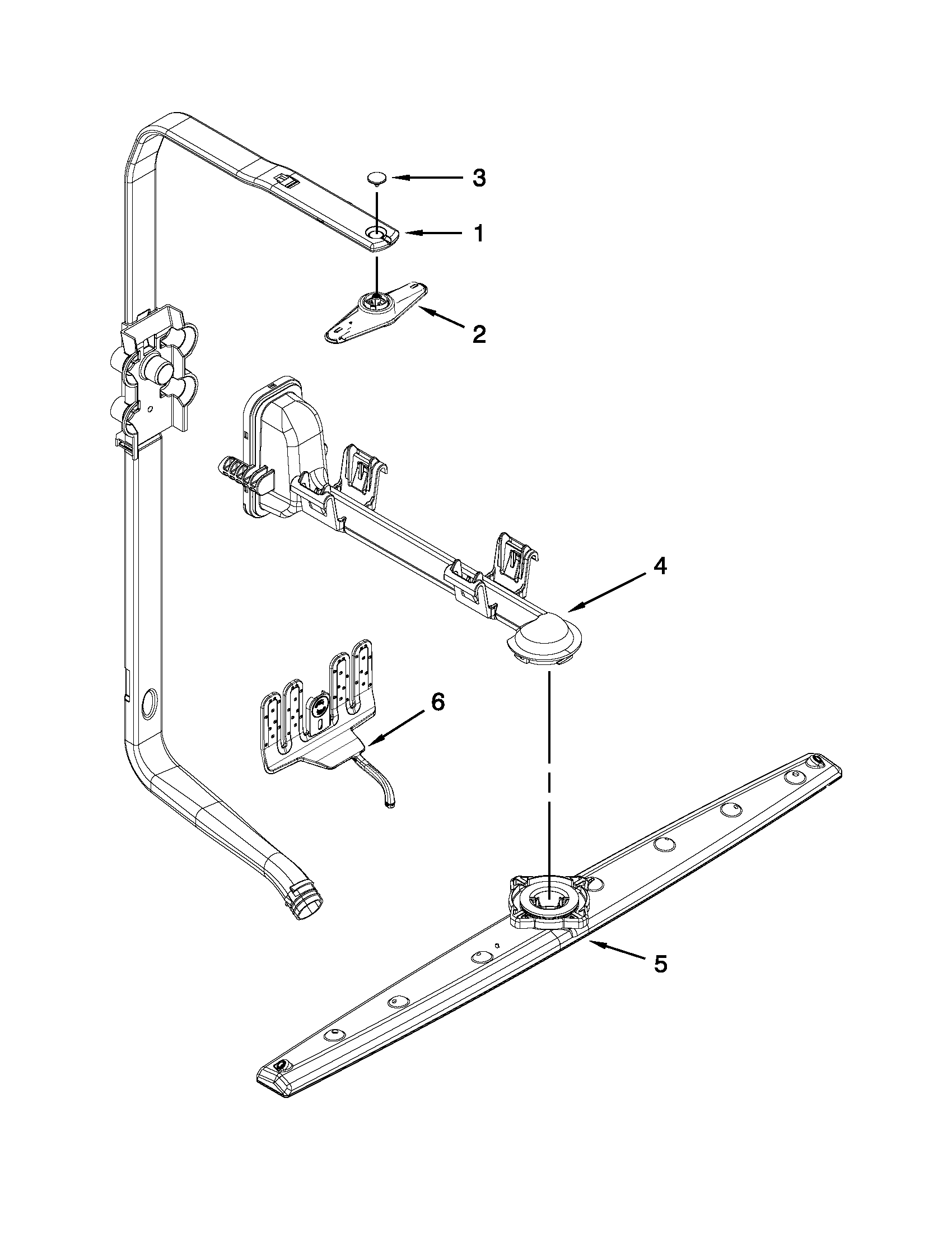 3
1
2
4
6
5