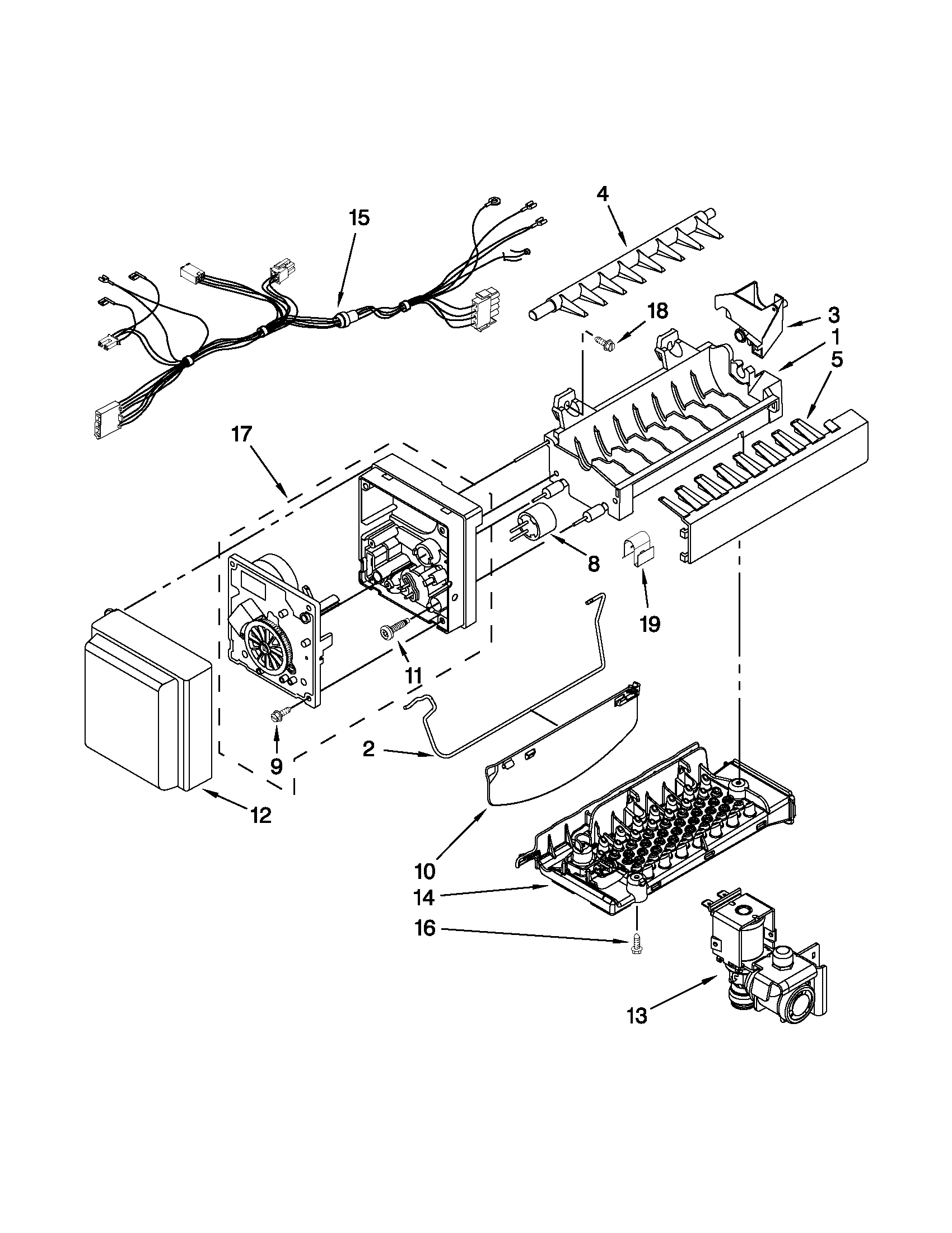 4
15
18
3
1
5
17
8
19
11
9
2
12
10
14
16
13