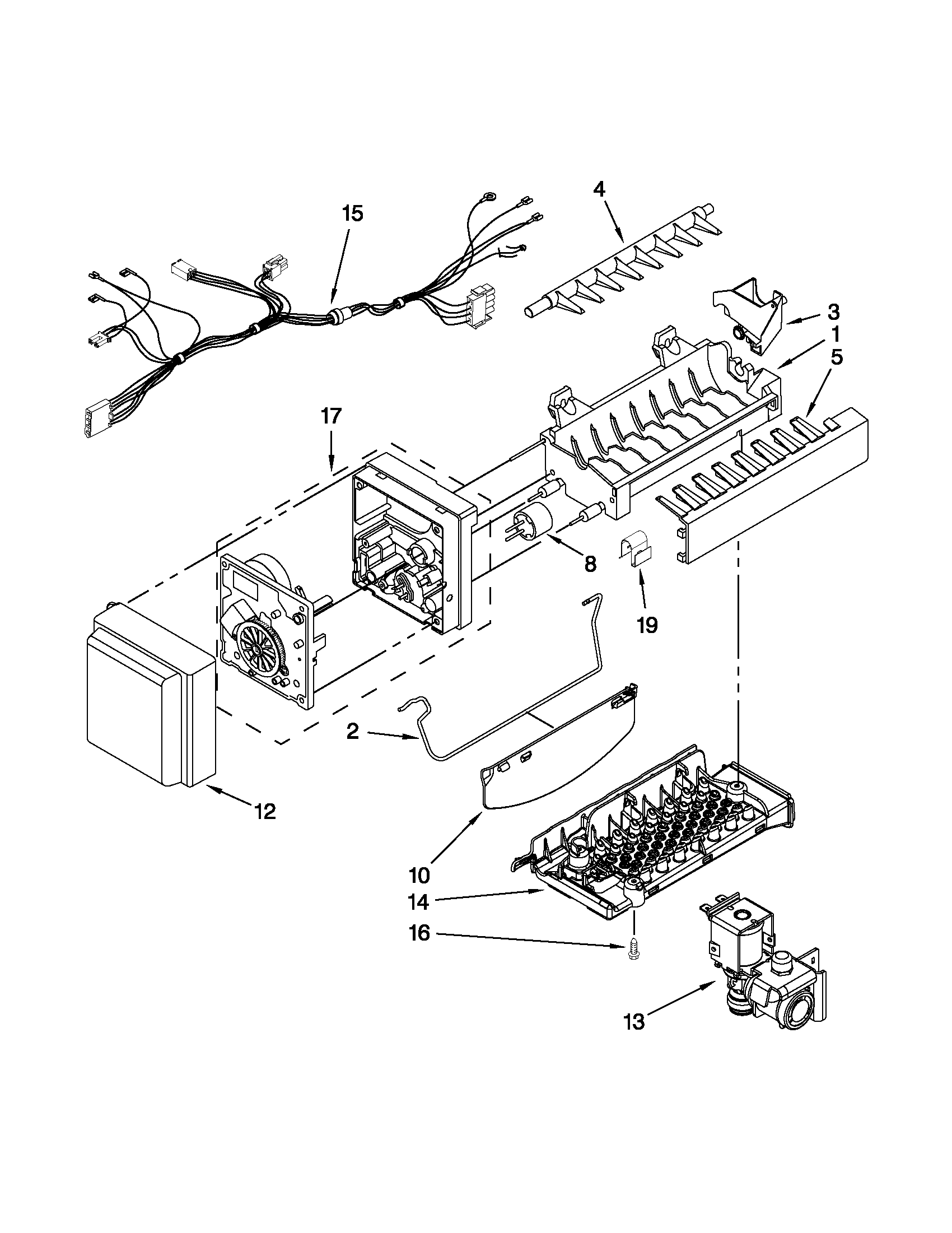 4
15
3
1
5
17
8
19
2
12
10
14
16
13