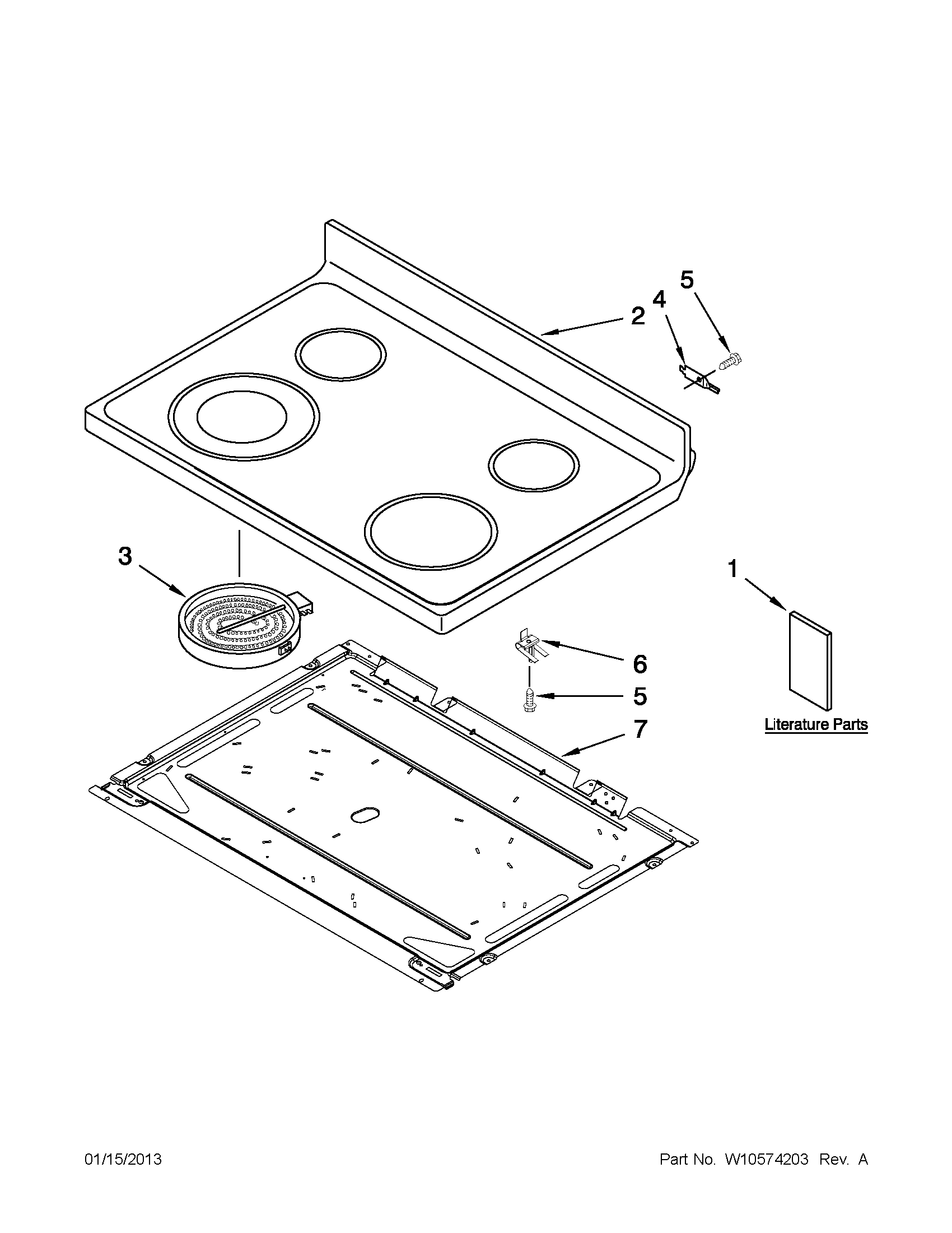 5

4

2

3

1

6

5

7

Literature Parts

01/15/2013

Part No. W10574203 Rev. A