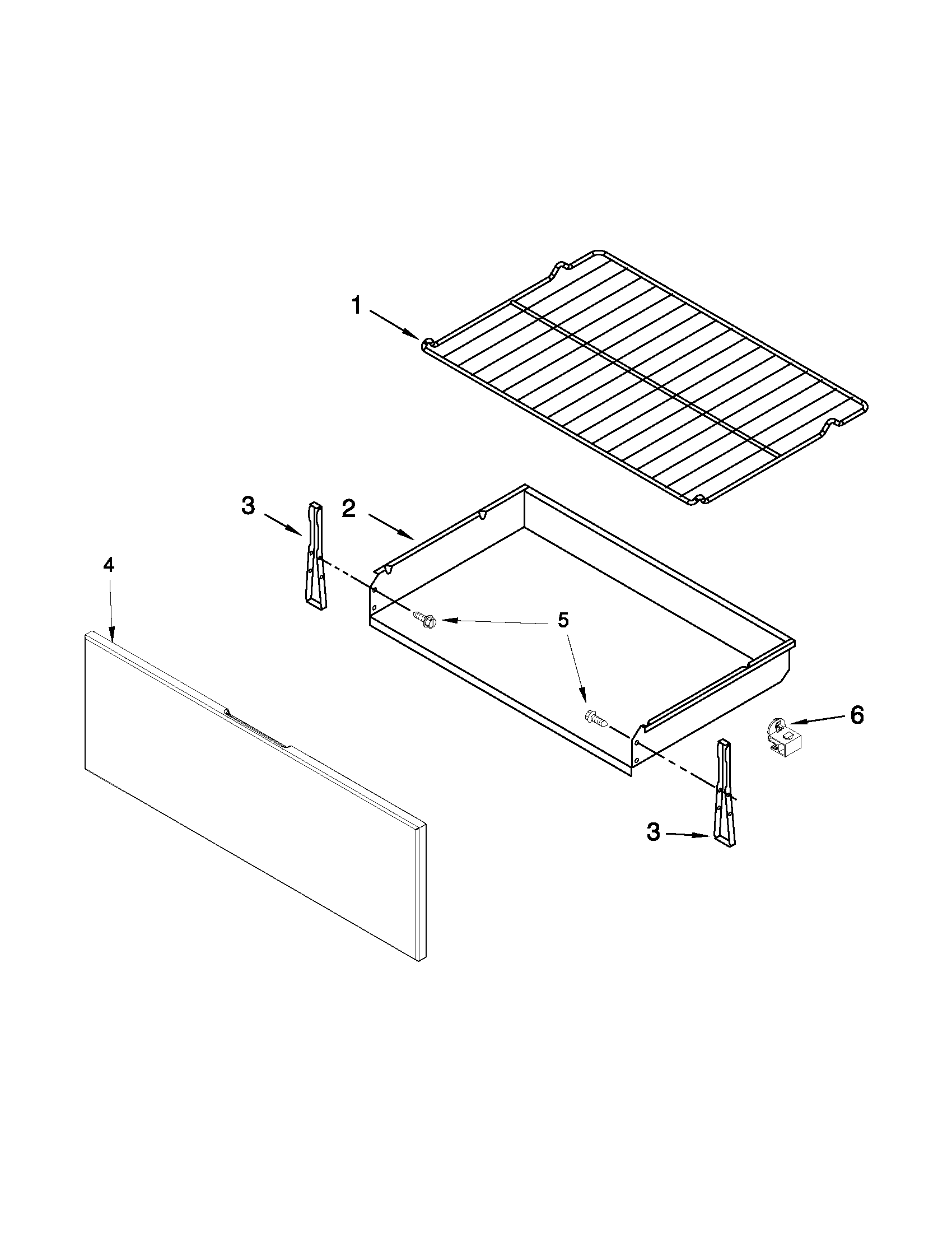 1
3
2
4
5
6
3