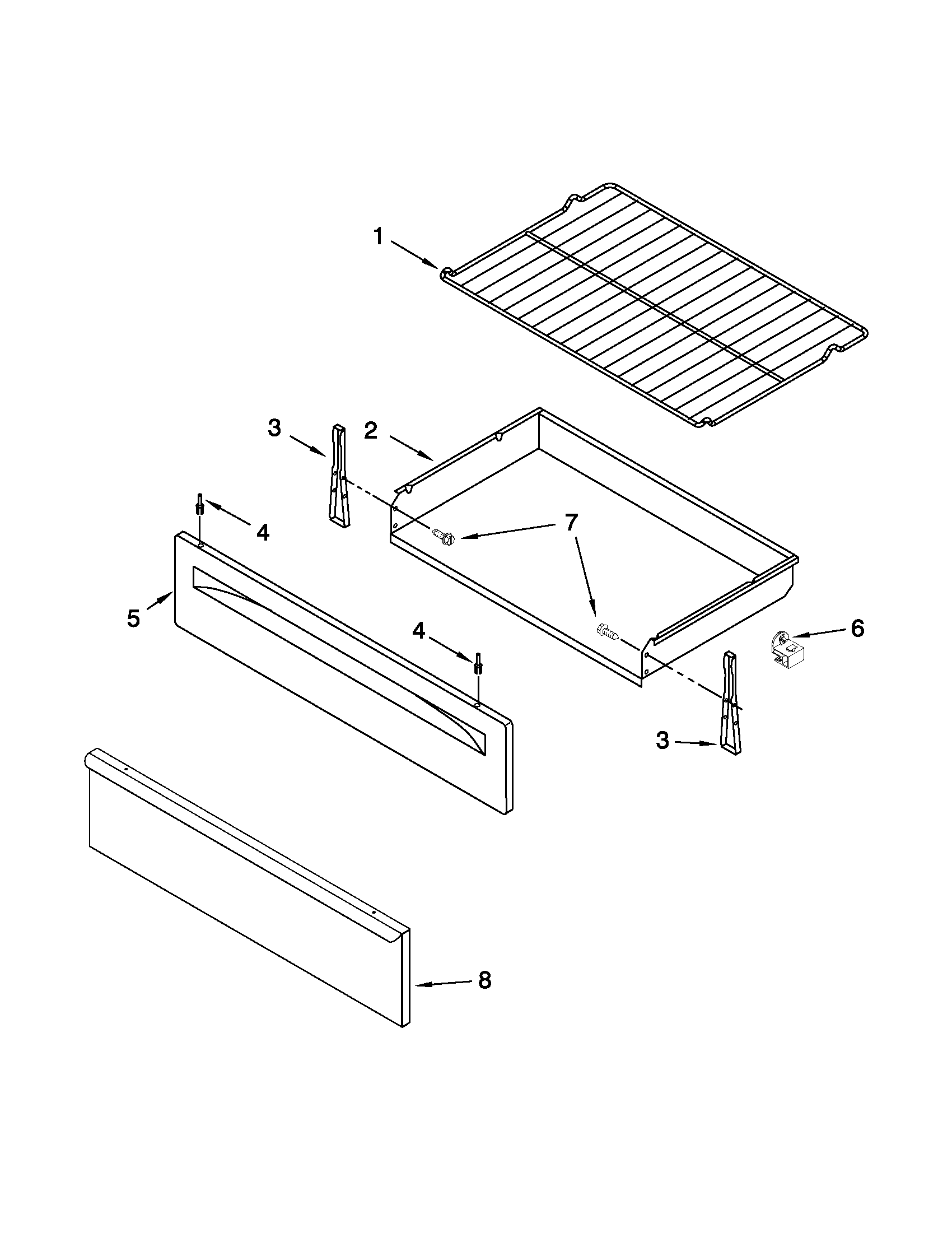 1
3
2
4
7
5
4
6
3
8