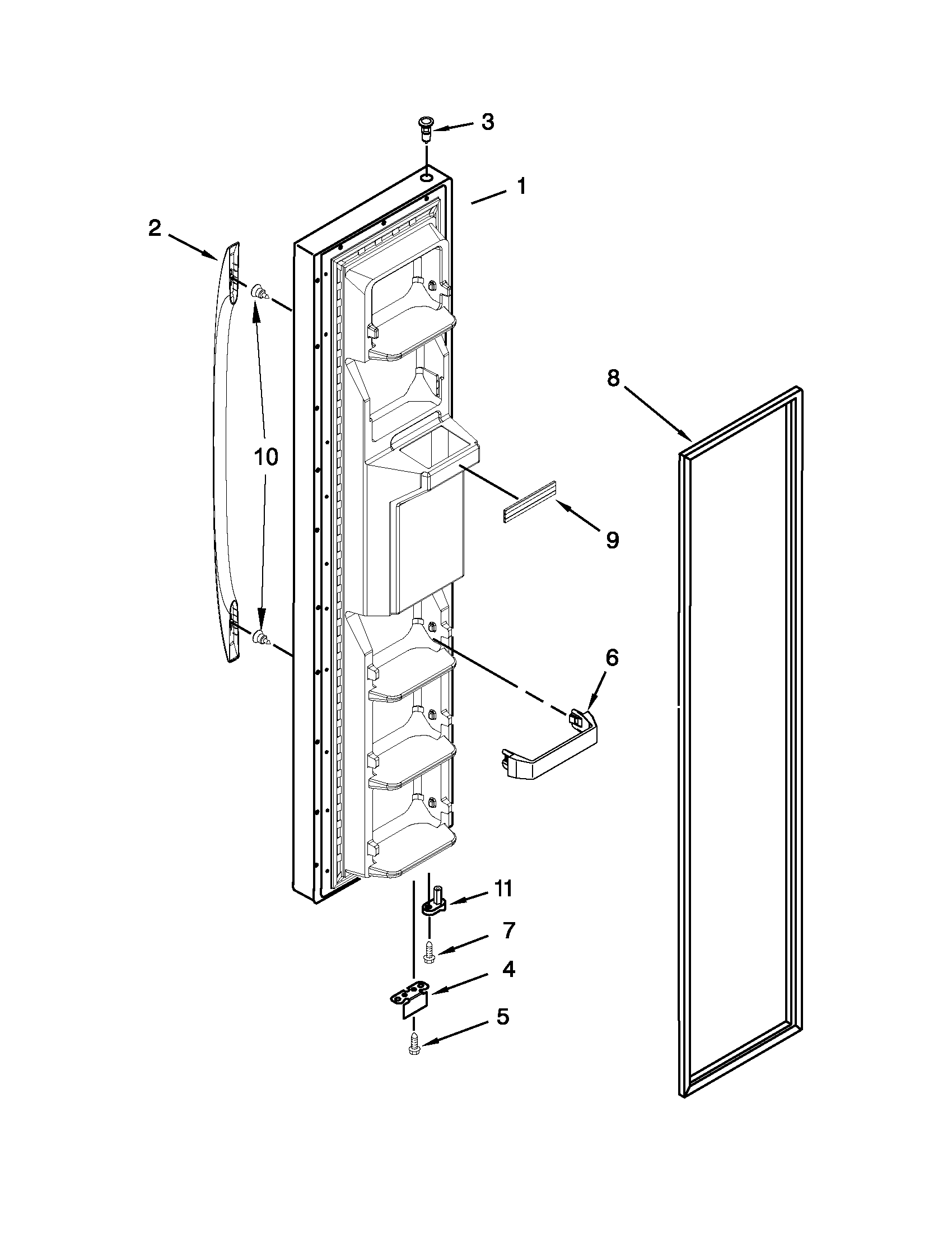 3
1
2
8
10
9
6
11
7
4
5