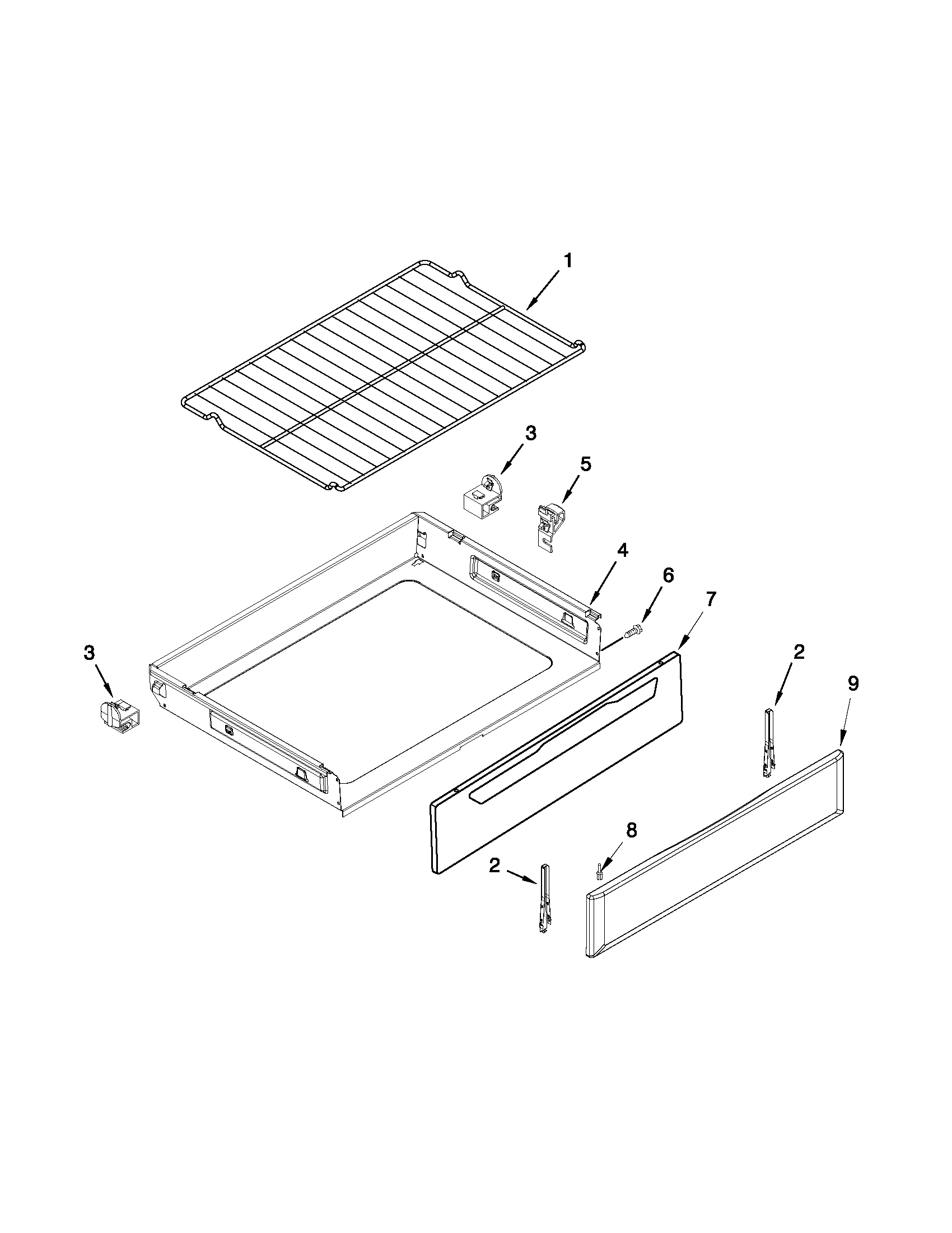 1
3
5
4
6
7
3
2
9
8
2