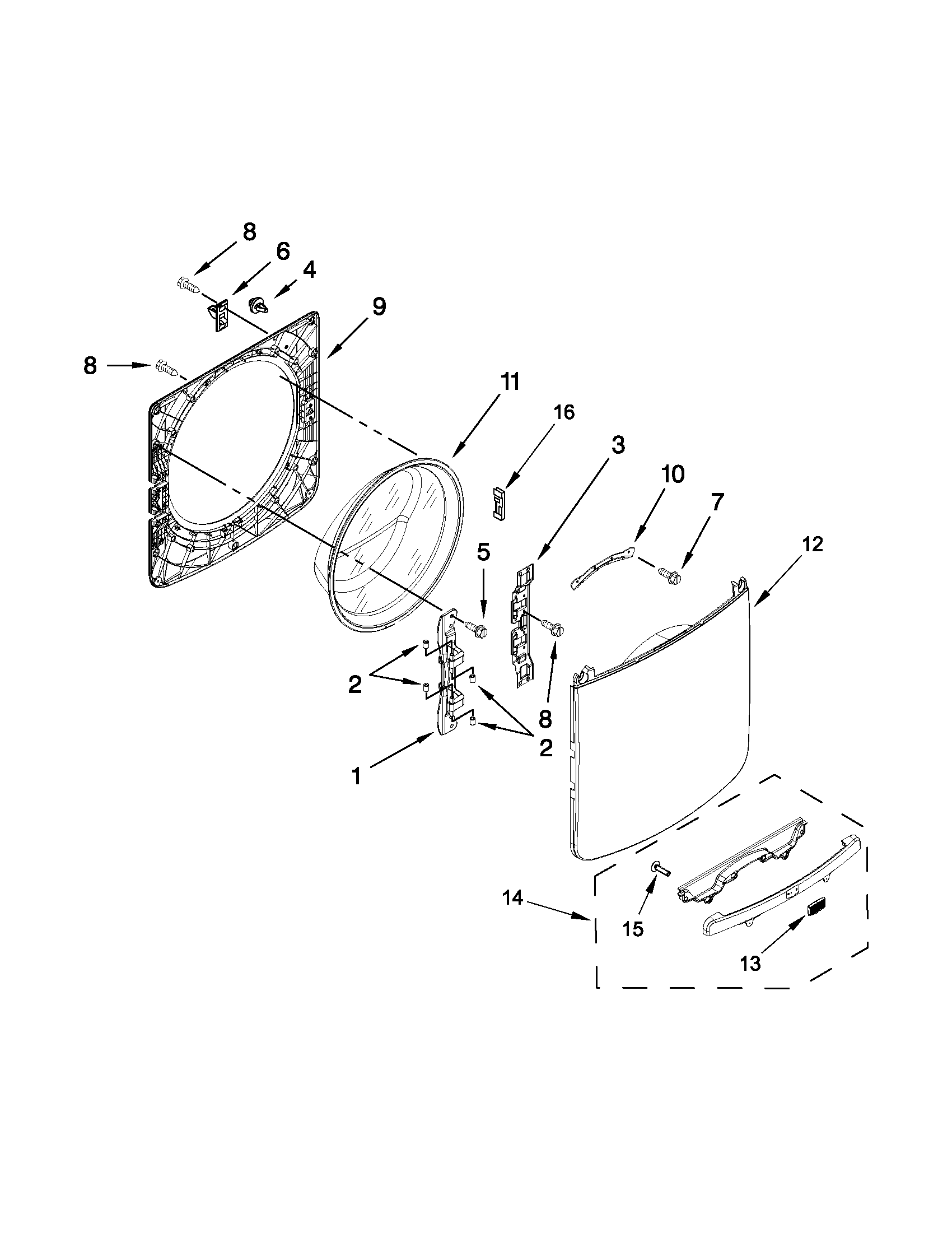 8
6
4
9
8
11
16
3
10
7
12
5
2
8
2
1
14
15
13