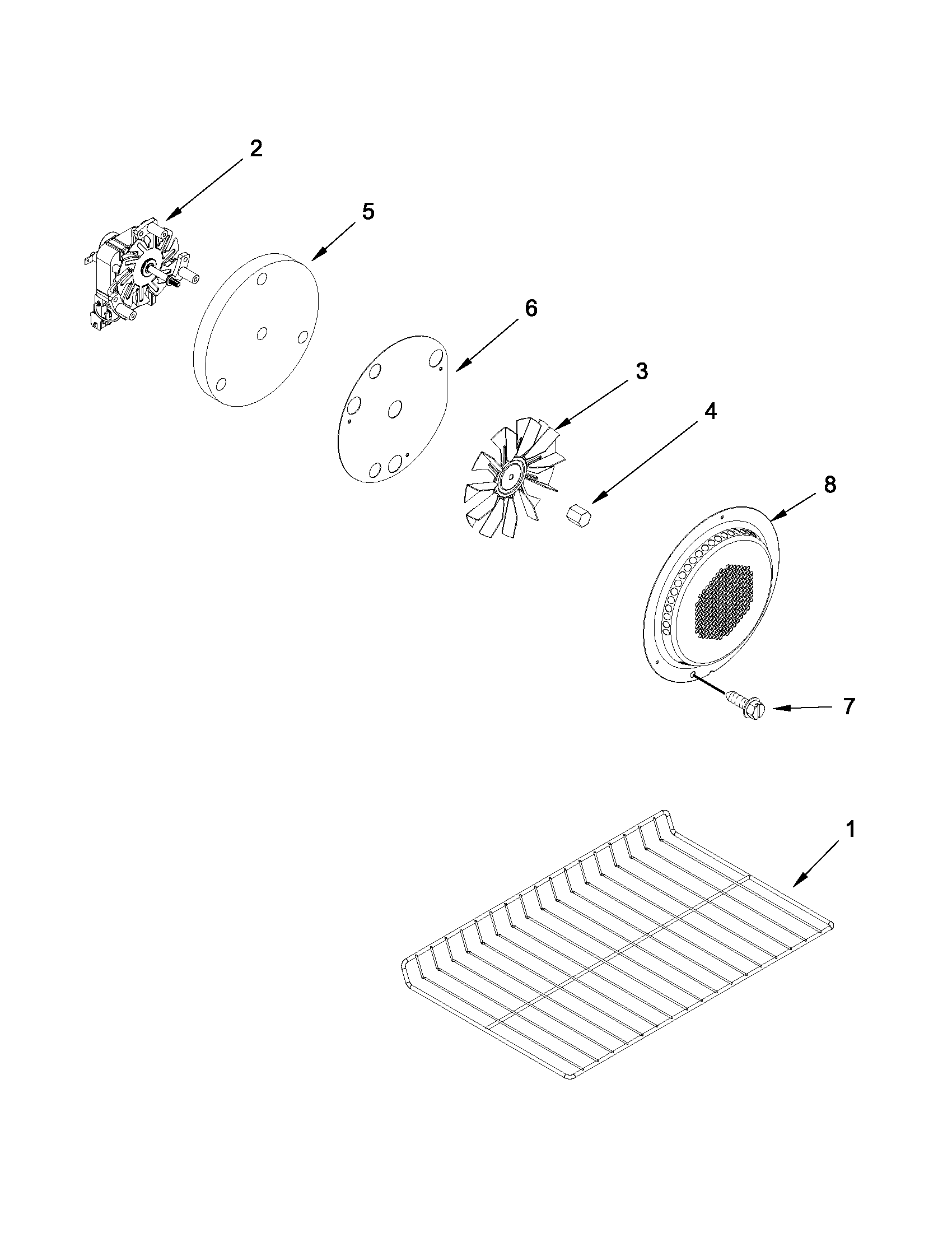 2

5

6

3

4

8

7

1