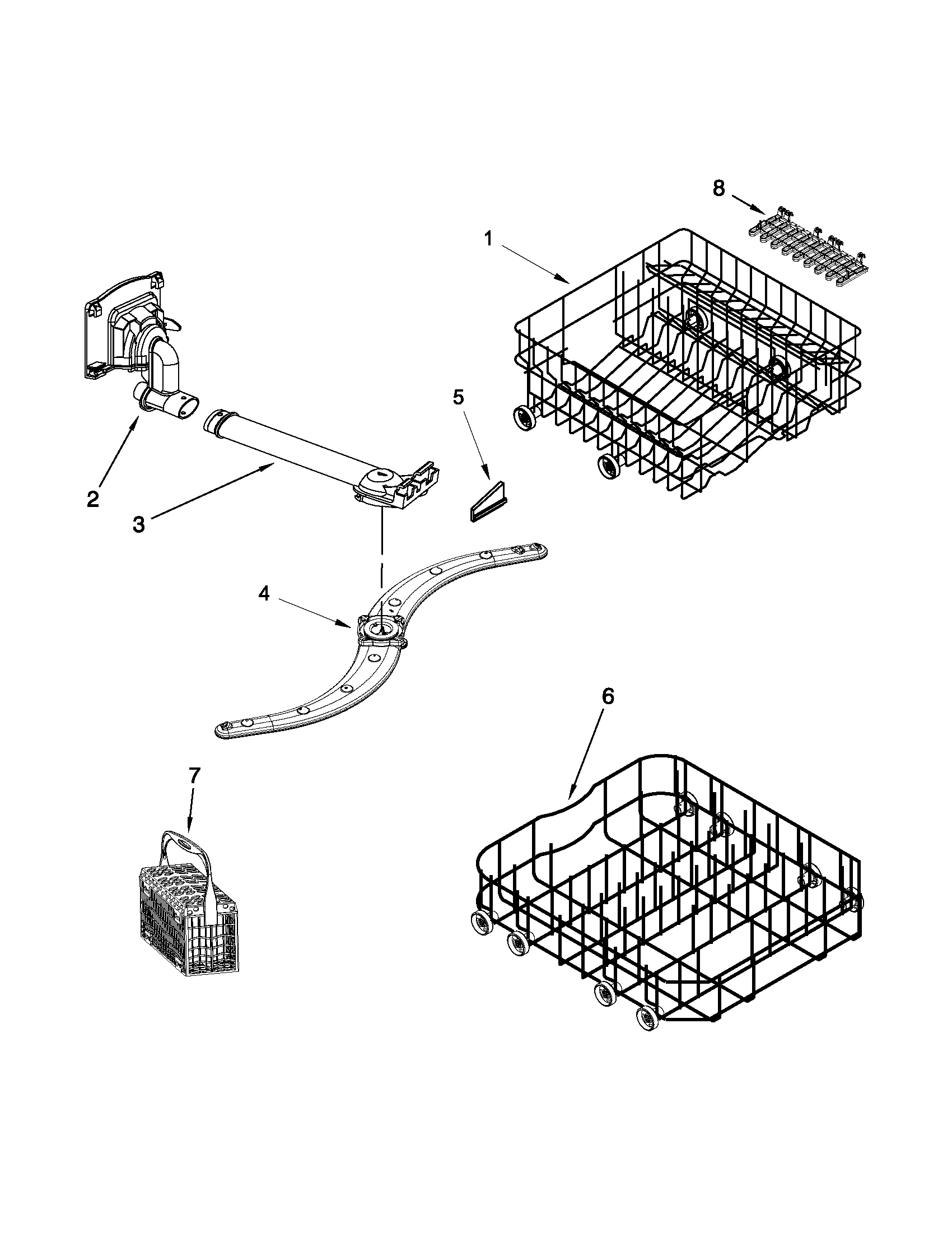 8

1

5

2

3

4

6

7