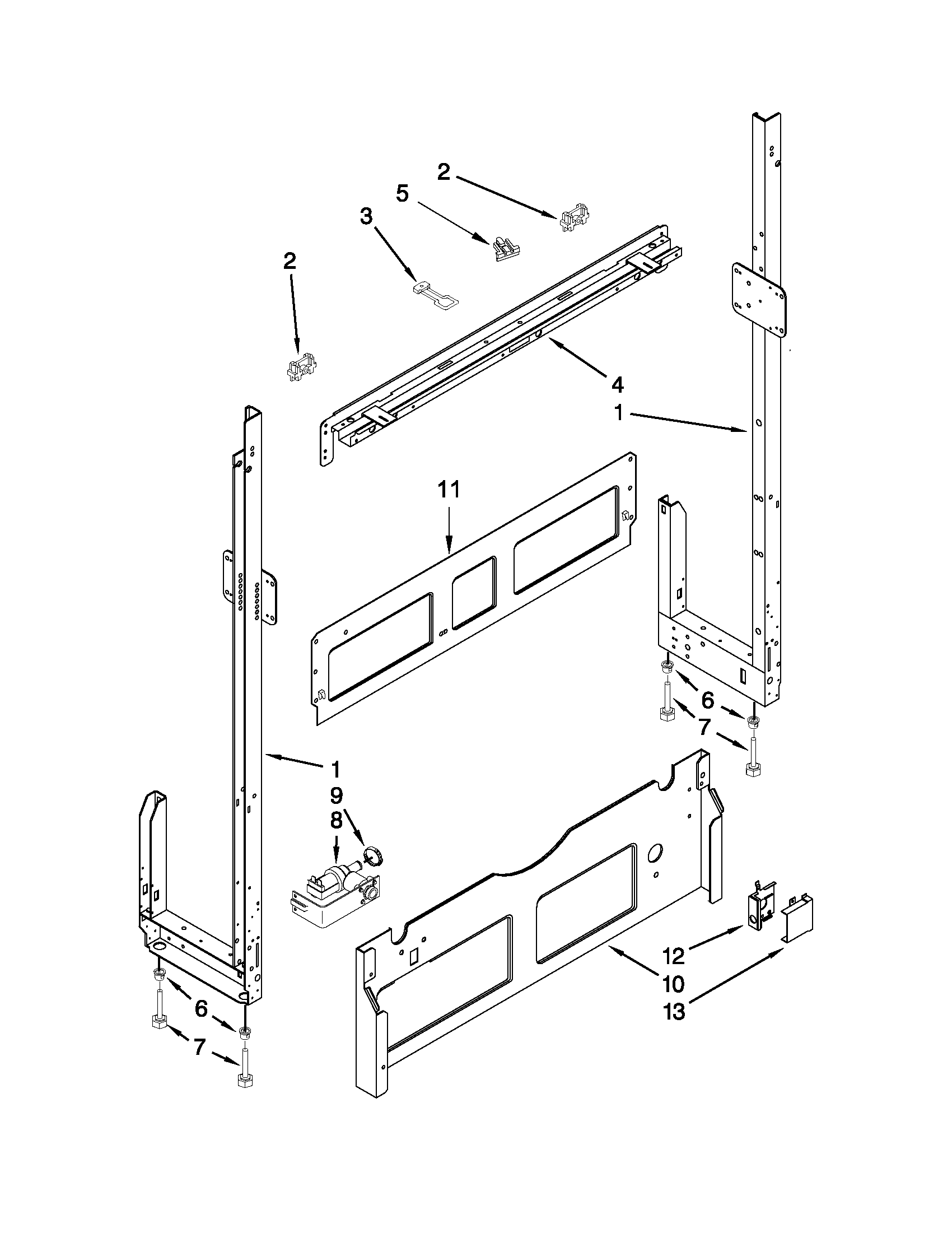 2
5
3
2
4
1
11
6
7
1
9
8
12
10
13
6
7