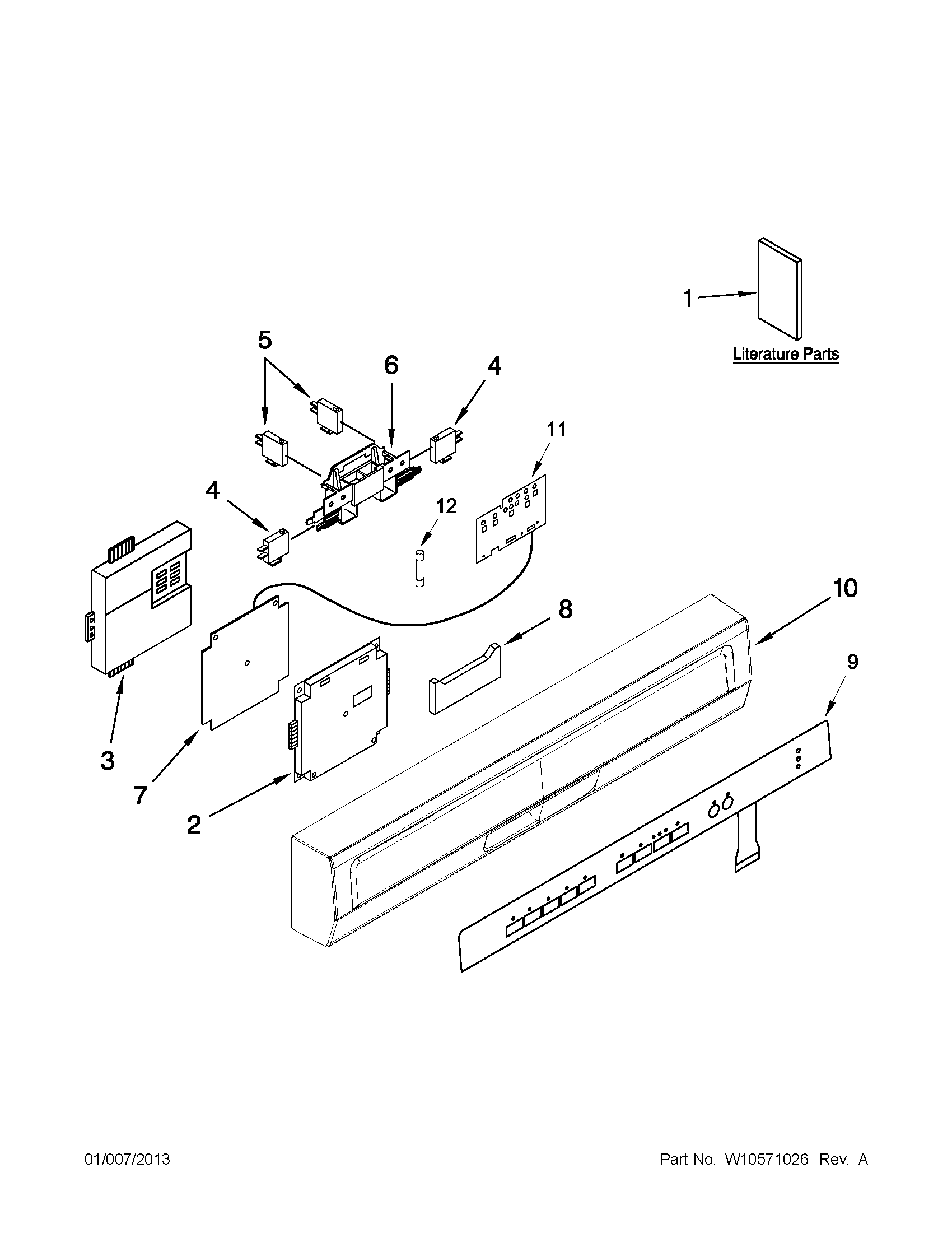 1

Literature Parts

5

6

4

11

4

12

10

8

9

3

7

2

01/007/2013

Part No. W10571026 Rev. A