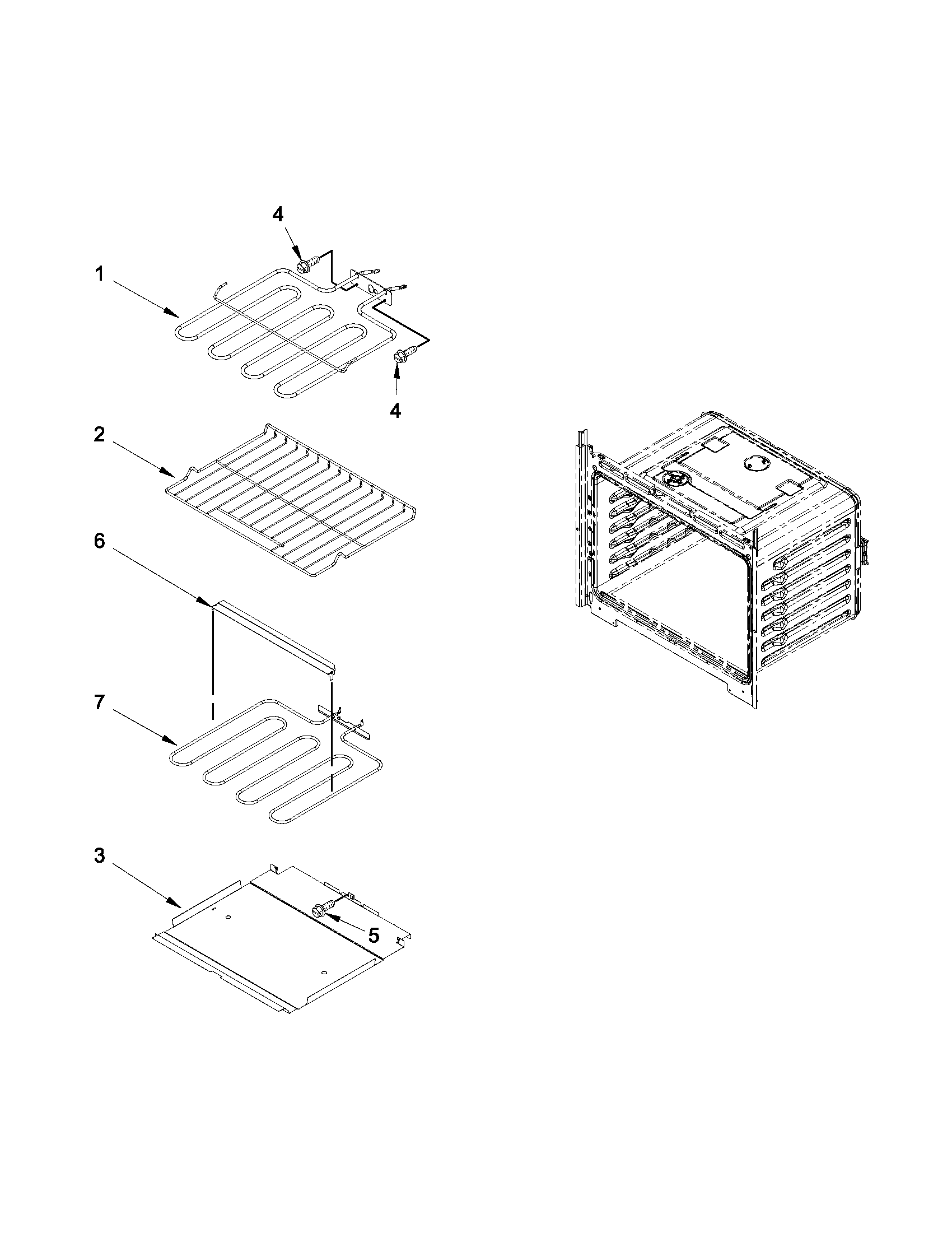 4

1

4

2

6

7

3

5