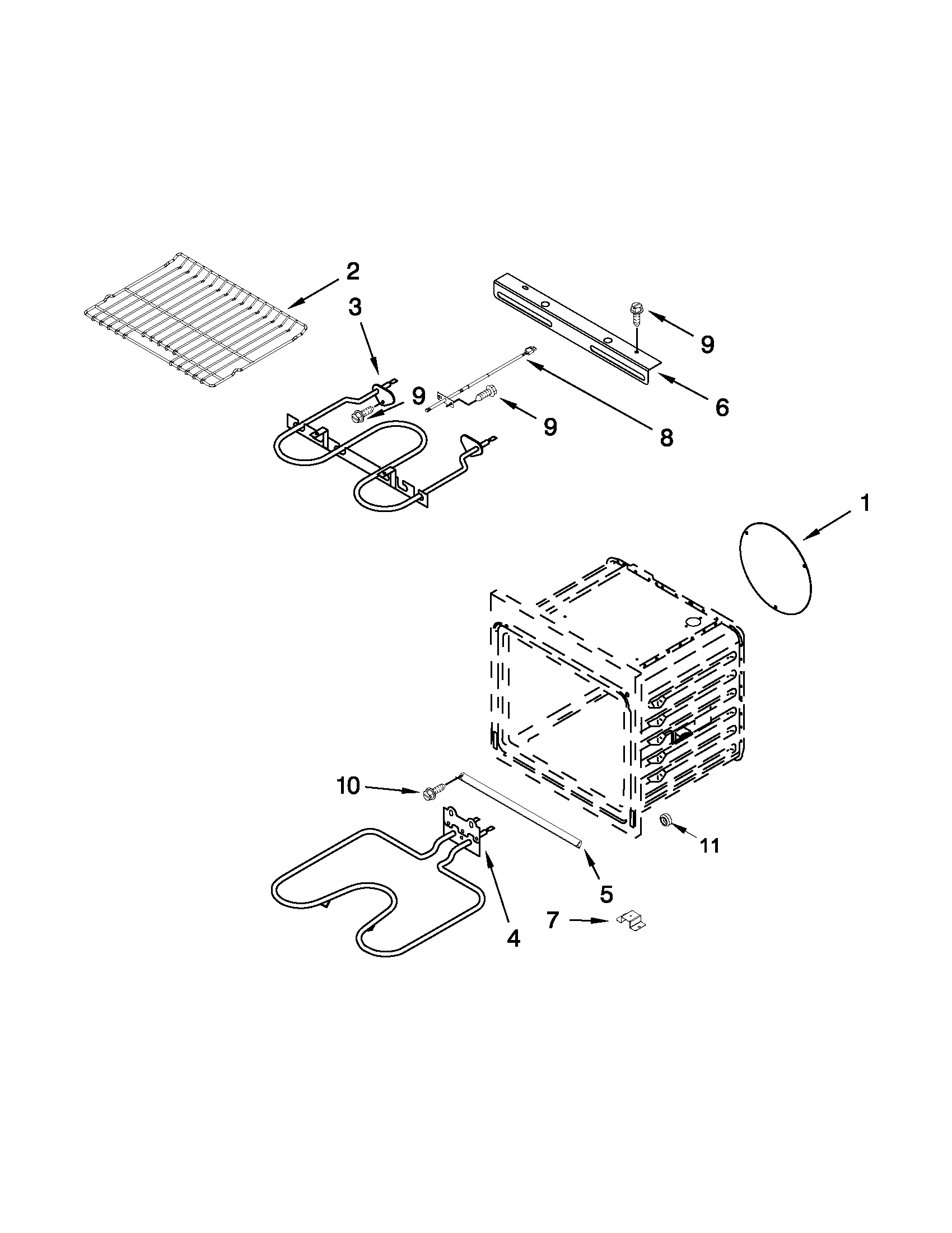 2
3
9
9
6
9
8
1
10
11
5
7
4