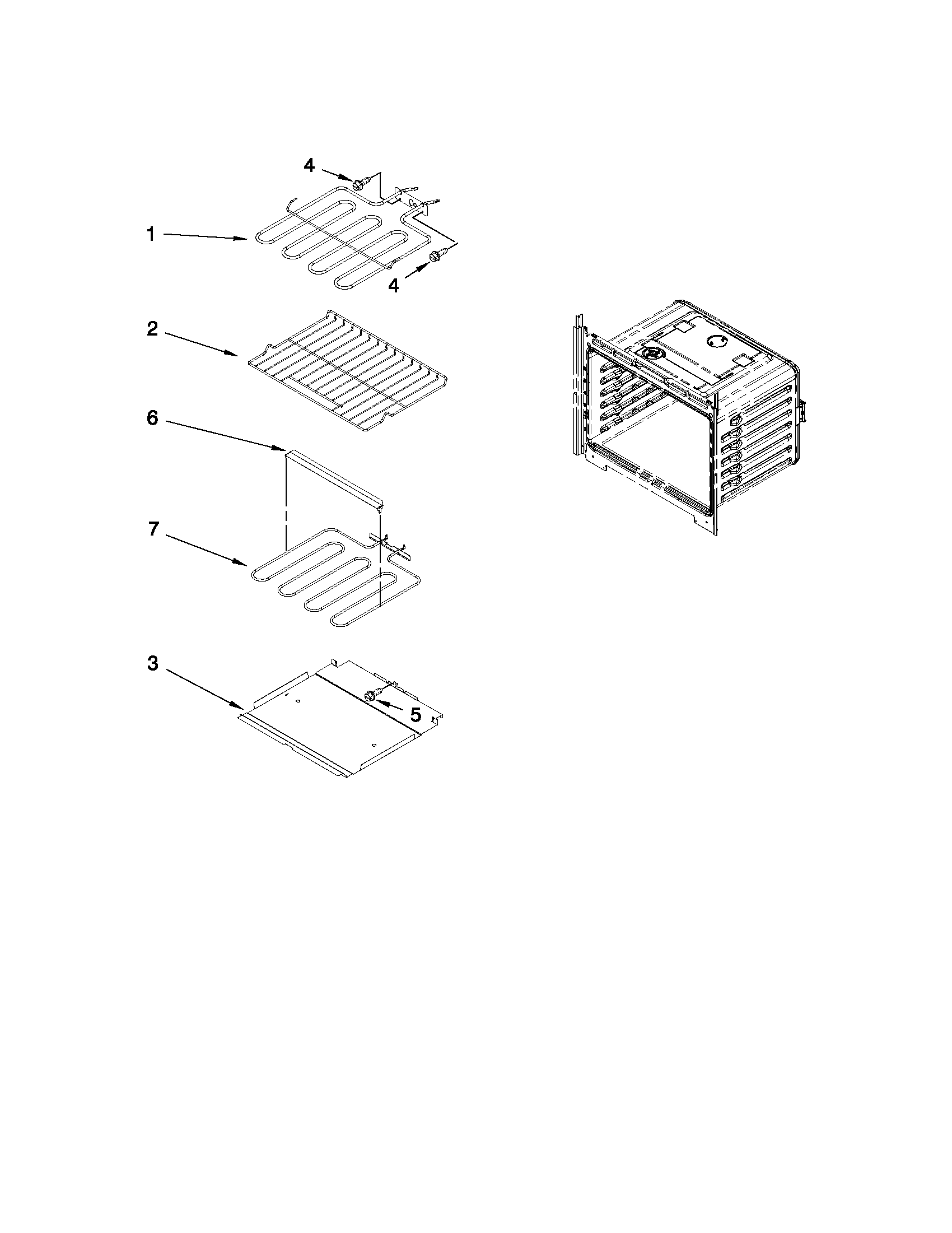 4
1
4
2
6
7
3
5