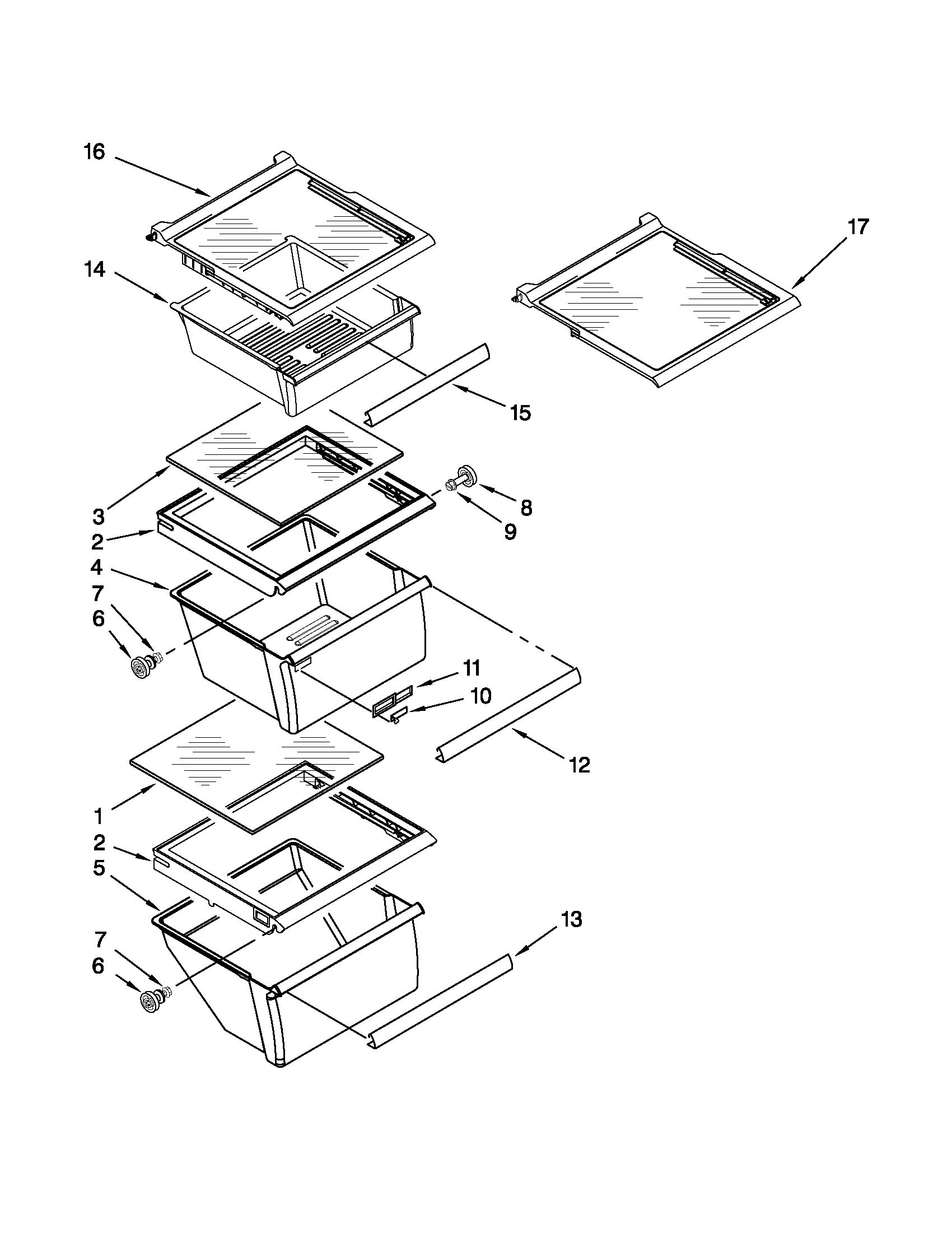 16
17
14
15
3
8
9
2
4
7
6
11
10
12
1
2
5
13
7
6