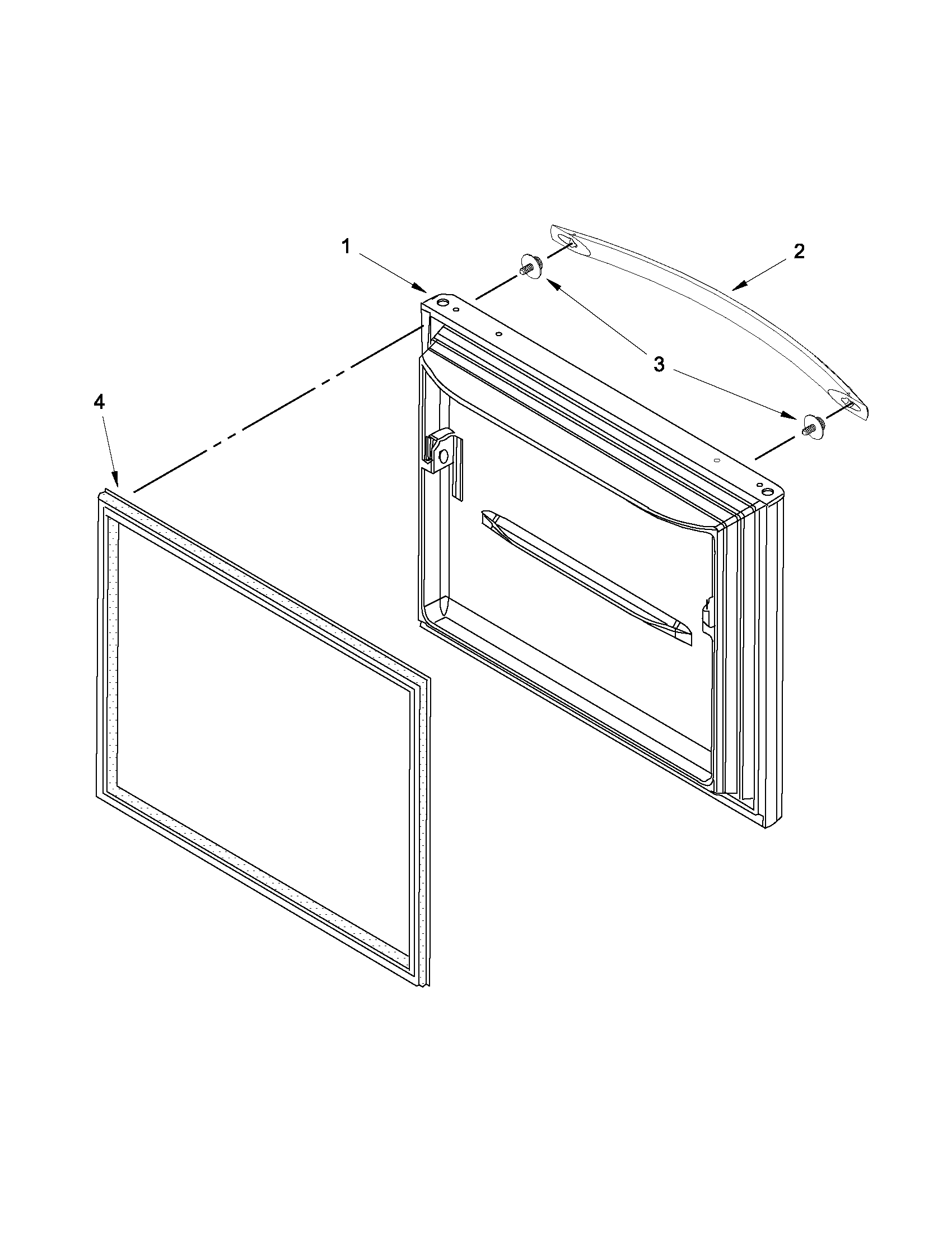 1
2
3
4