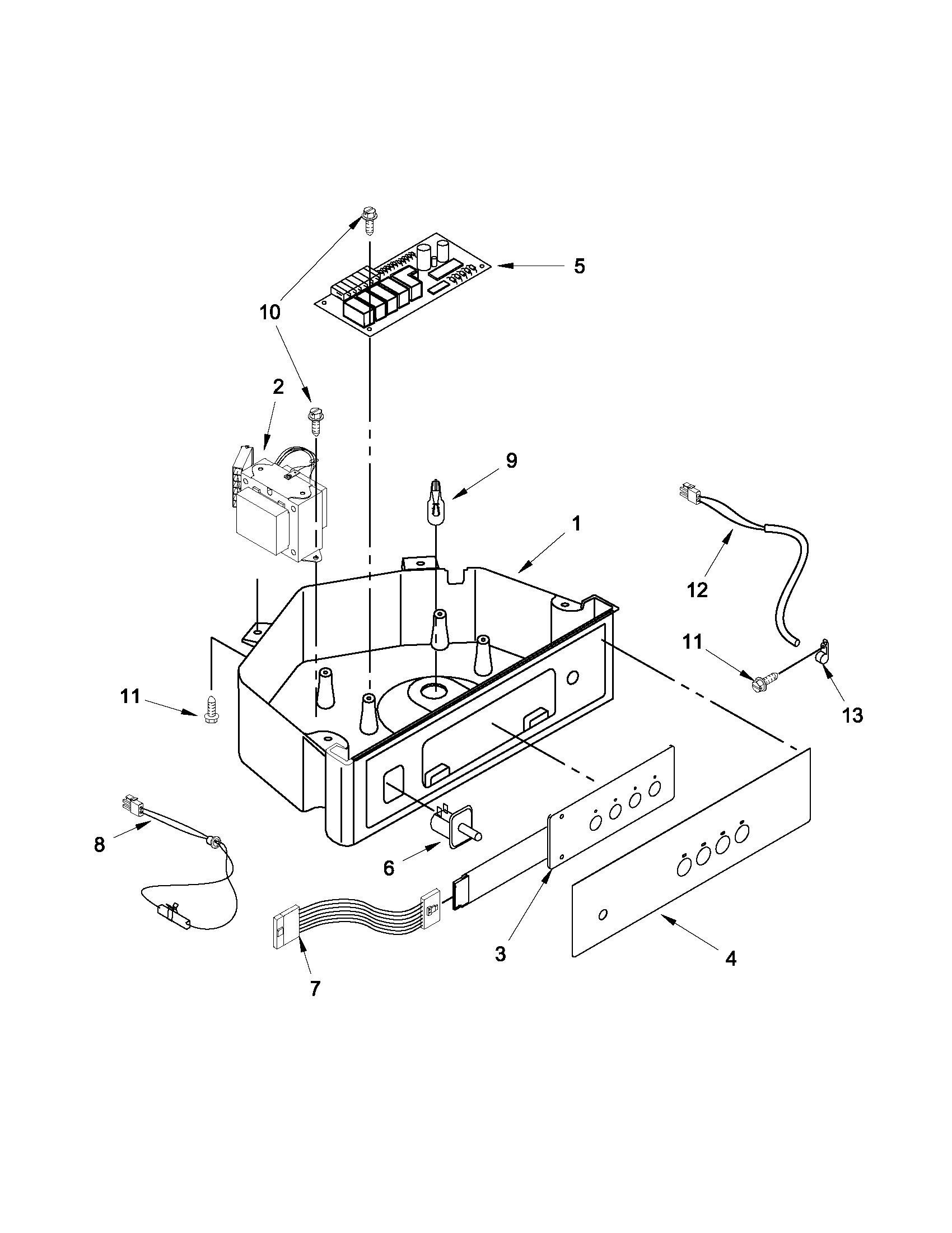 5
10
2
9
1
12
11
13
11
8
6
3
4
7