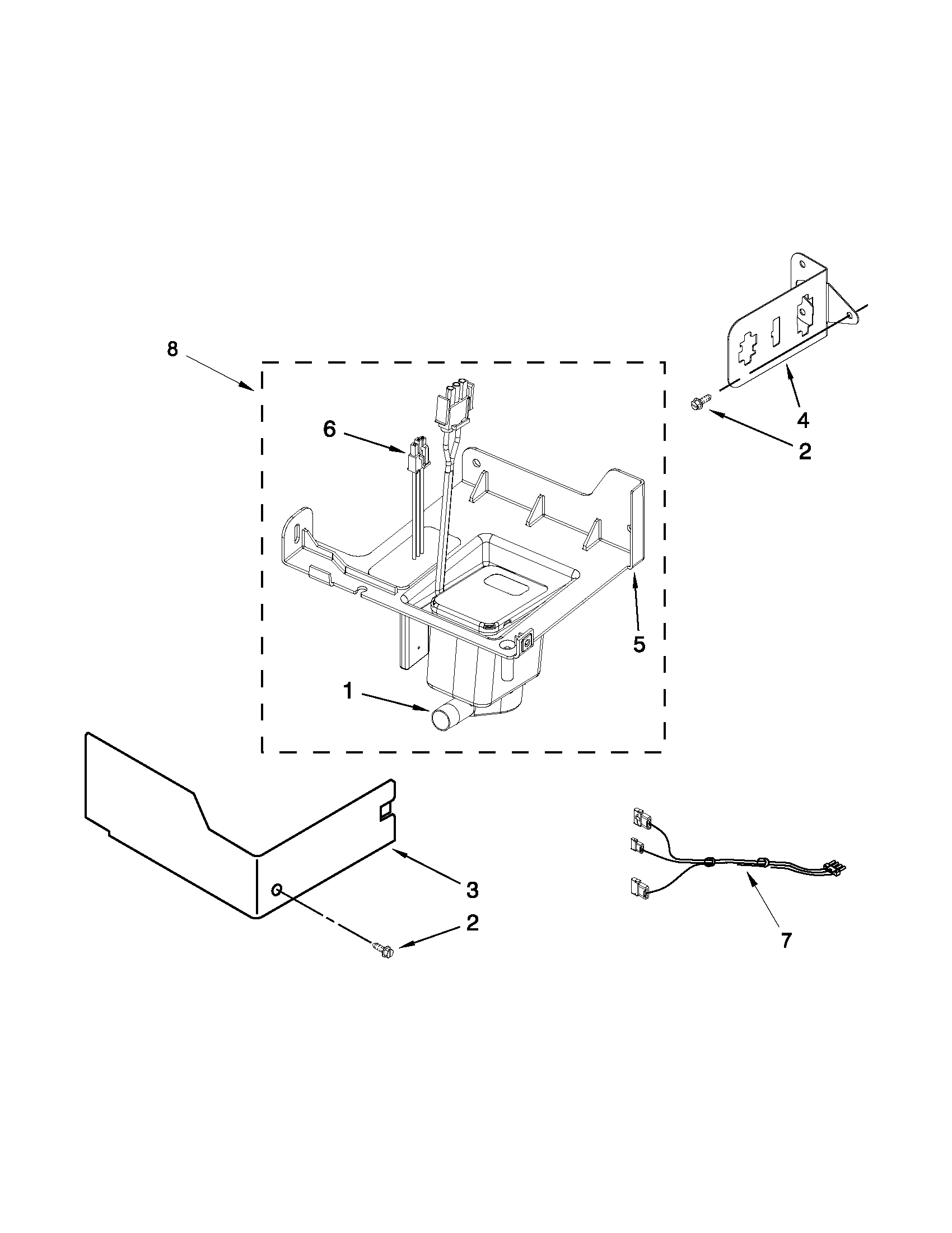 8

6

4

2

5

1

3

2

7