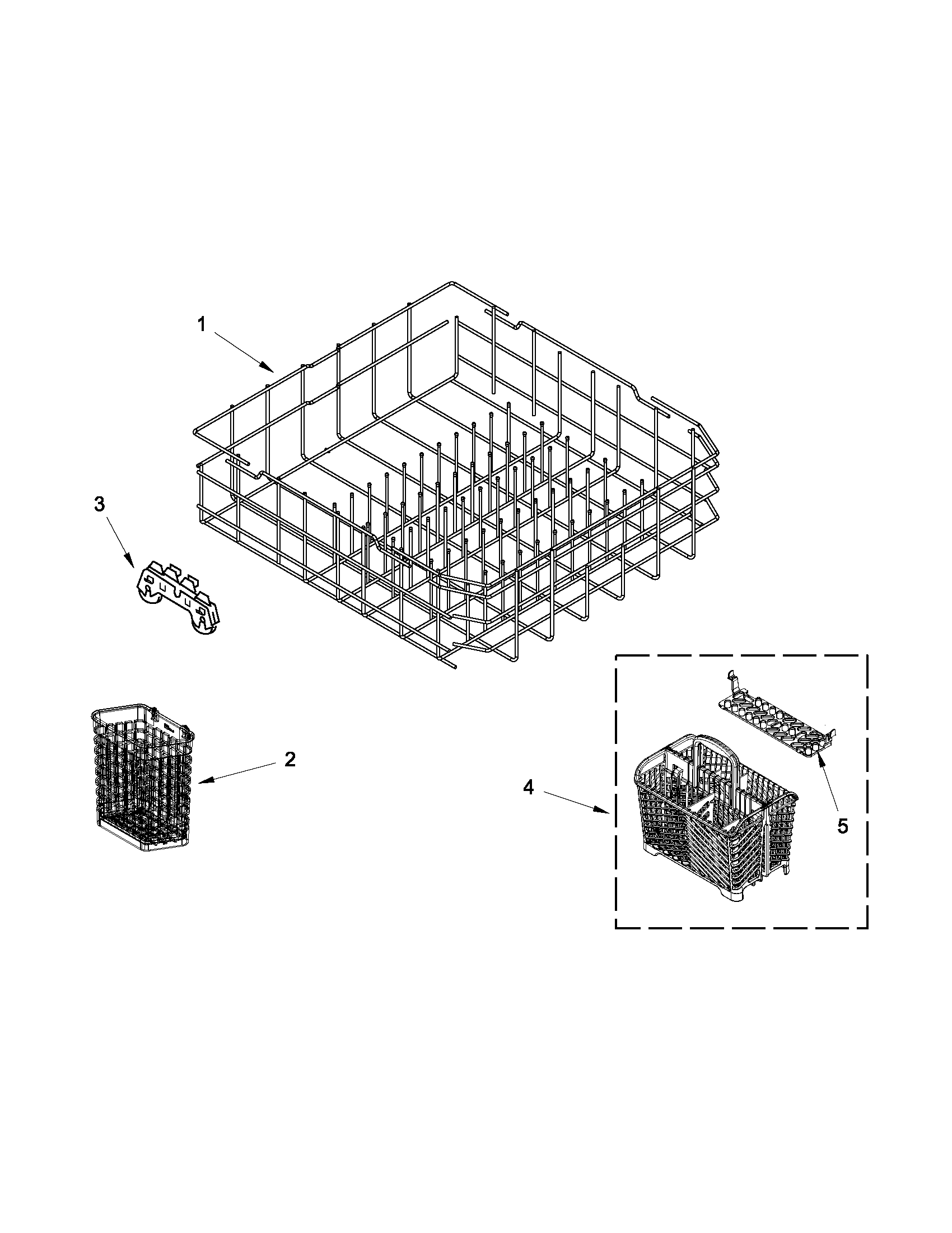 1

3

2

4

5