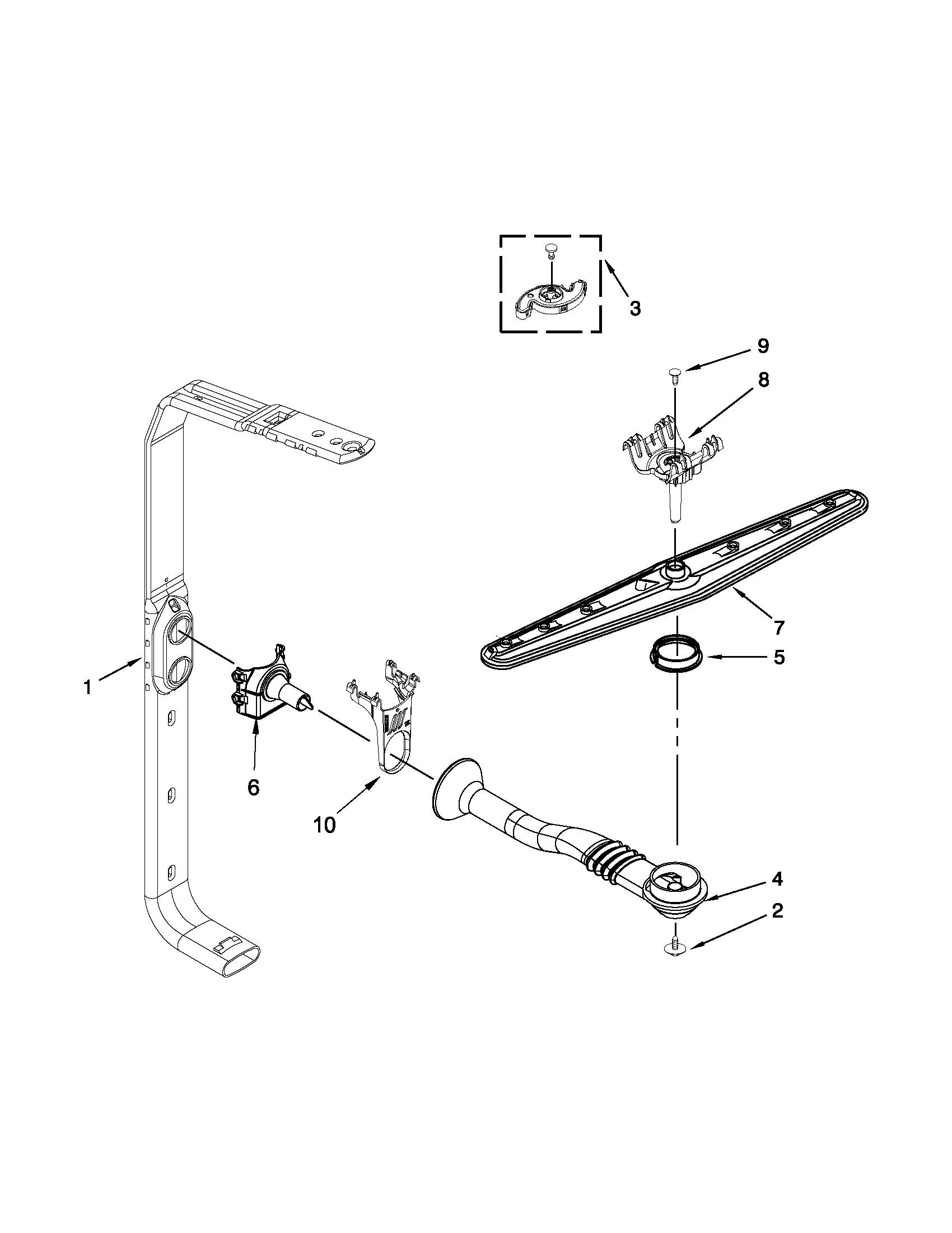 3
9
8
7
5
1
6
10
4
2