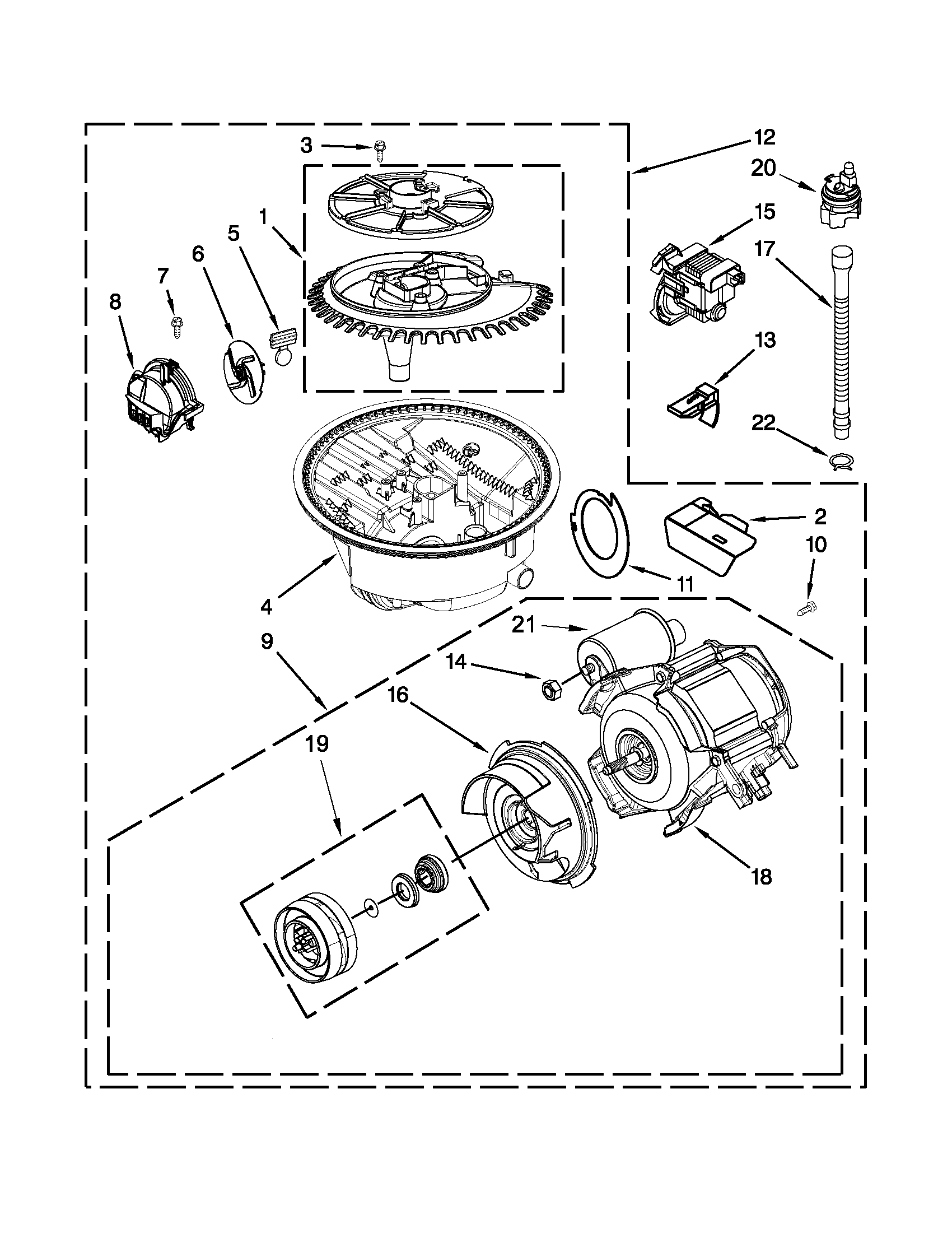 3
12
20
1
15
5
17
6
7
8
13
22
2
10
11
4
21
9
14
16
19
18